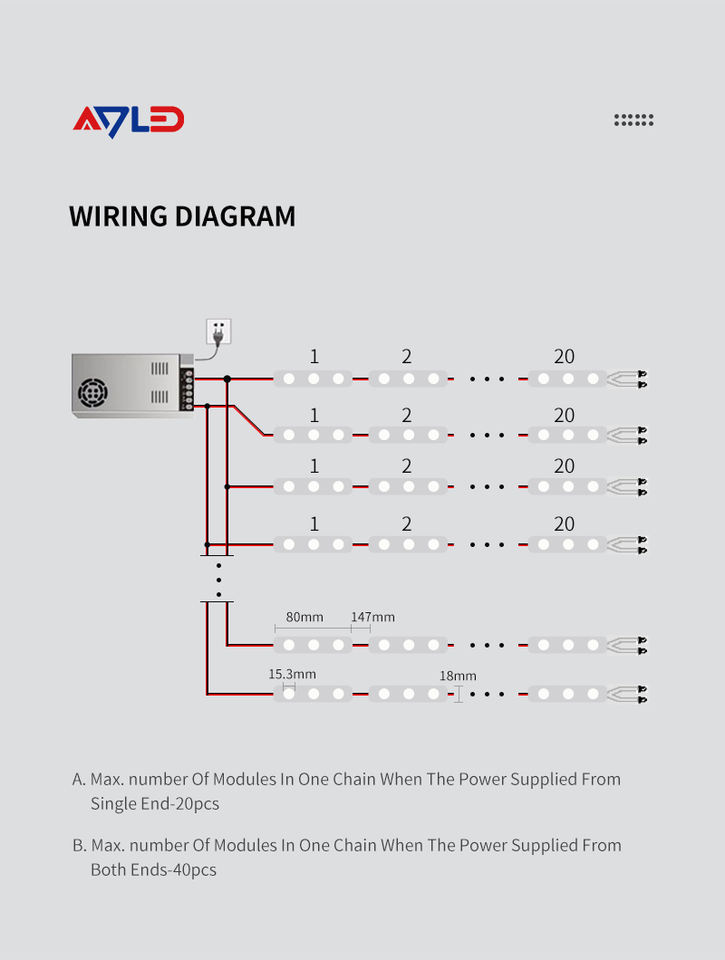 ADLED

WIRING DIAGRAM

1
2
20
1
2
20
1
2
20
1
2
20
80mm
147mm
15.3mm
18mm

A. Max. number Of Modules In One Chain When The Power Supplied From Single End-20pcs

B. Max. number Of Modules In One Chain When The Power Supplied From Both Ends-40pcs