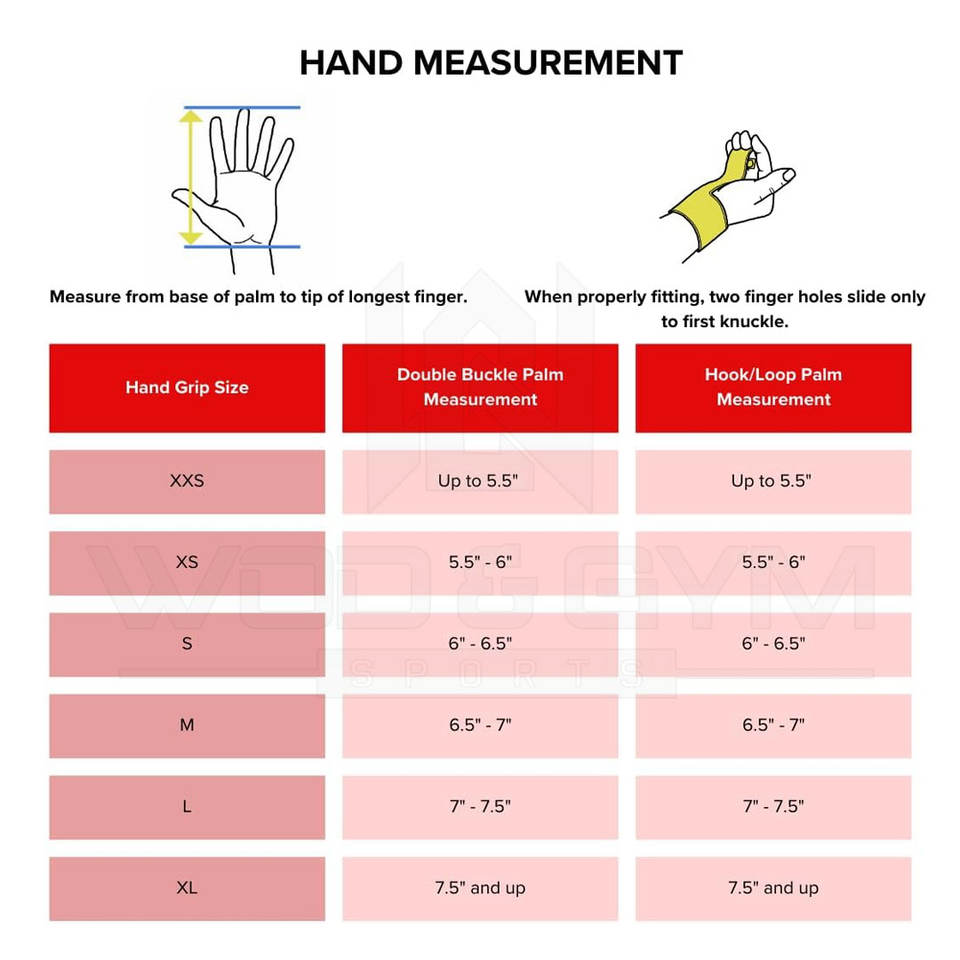 HAND MEASUREMENT

Measure from base of palm to tip of longest finger.

When properly fitting, two finger holes slide only to first knuckle.

| Hand Grip Size | Double Buckle Palm Measurement | Hook/Loop Palm Measurement |
|---|---|---|
| XXS | Up to 5.5" | Up to 5.5" |
| XS | 5.5" - 6" | 5.5" - 6" |
| S | 6" - 6.5" | 6" - 6.5" |
| M | 6.5" - 7" | 6.5" - 7" |
| L | 7" - 7.5" | 7" - 7.5" |
| XL | 7.5" and up | 7.5" and up |

WOD & GYM SPORTS