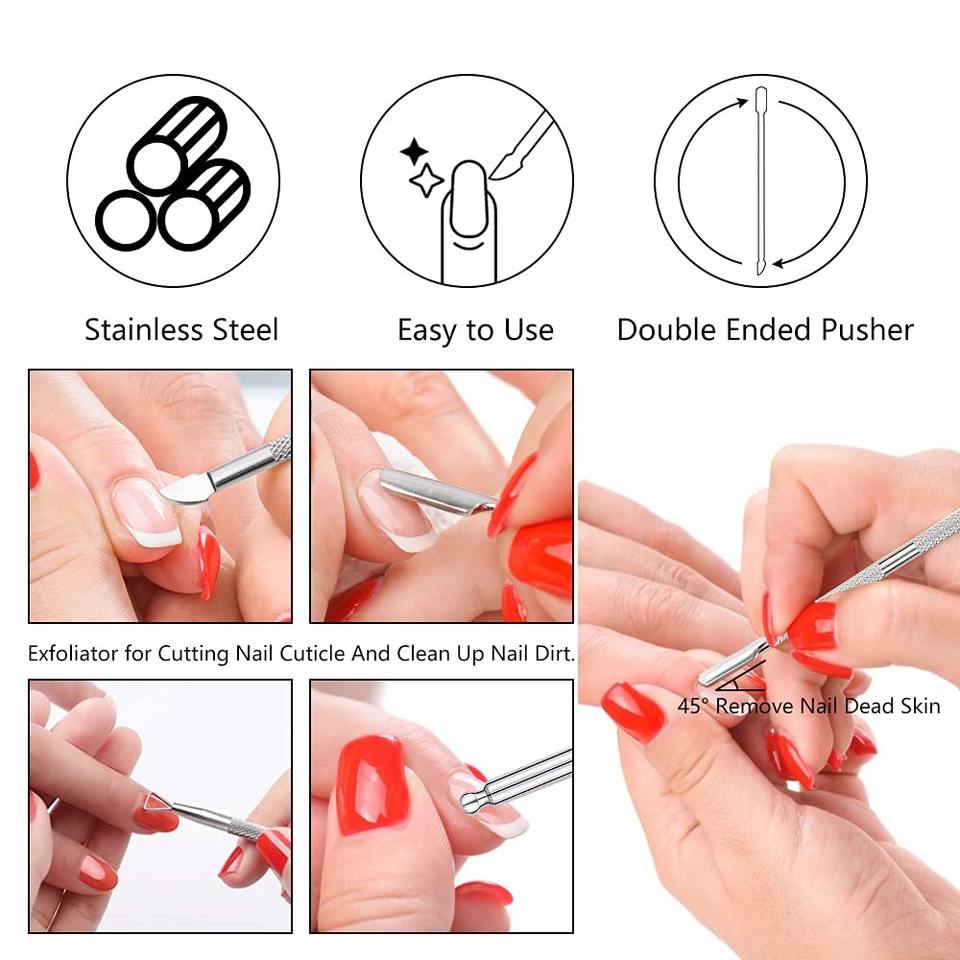 Stainless Steel
Easy to Use
Double Ended Pusher

Exfoliator for Cutting Nail Cuticle And Clean Up Nail Dirt.

45° Remove Nail Dead Skin