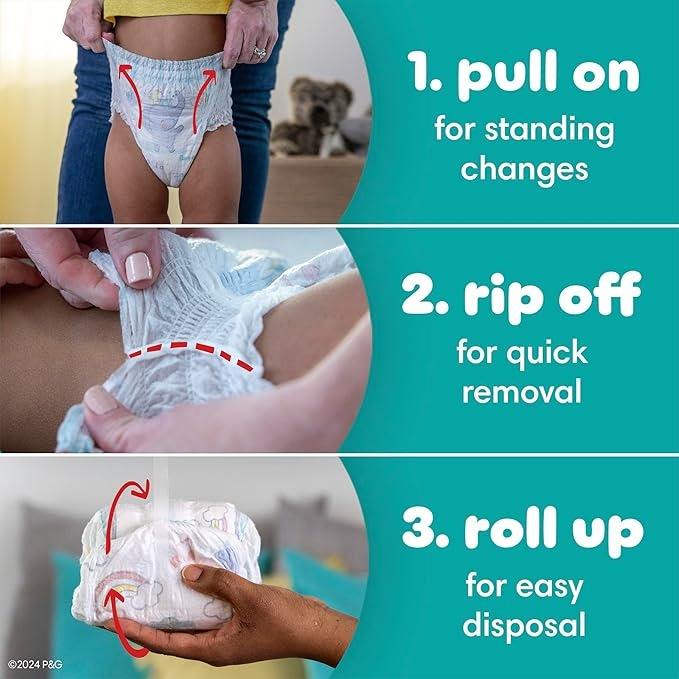 1. pull on
for standing changes

2. rip off
for quick removal

3. roll up
for easy disposal

©2024 P&G