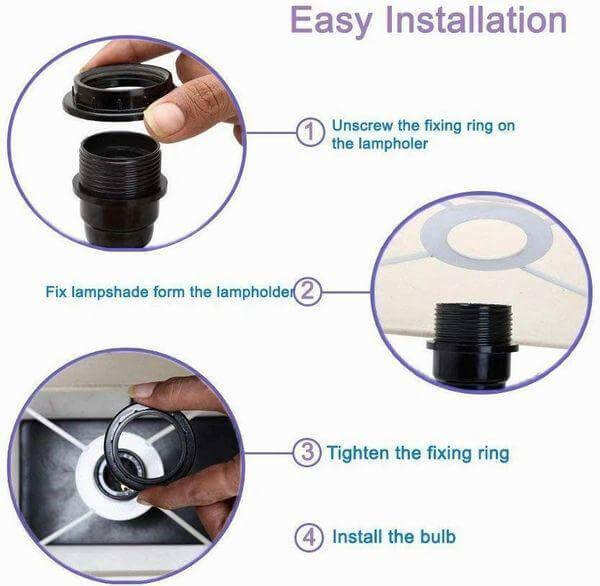 Easy Installation

1 Unscrew the fixing ring on the lampholer

Fix lampshade form the lampholder 2

3 Tighten the fixing ring

4 Install the bulb