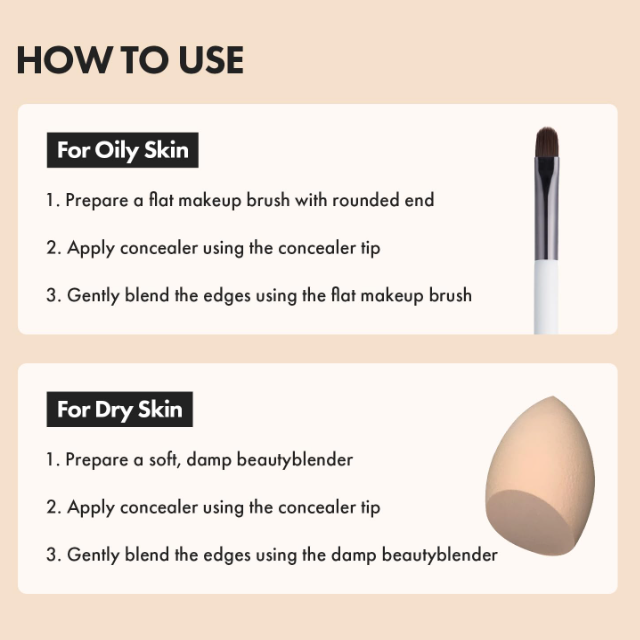 HOW TO USE

For Oily Skin

1. Prepare a flat makeup brush with rounded end

2. Apply concealer using the concealer tip

3. Gently blend the edges using the flat makeup brush

For Dry Skin

1. Prepare a soft, damp beautyblender

2. Apply concealer using the concealer tip

3. Gently blend the edges using the damp beautyblender