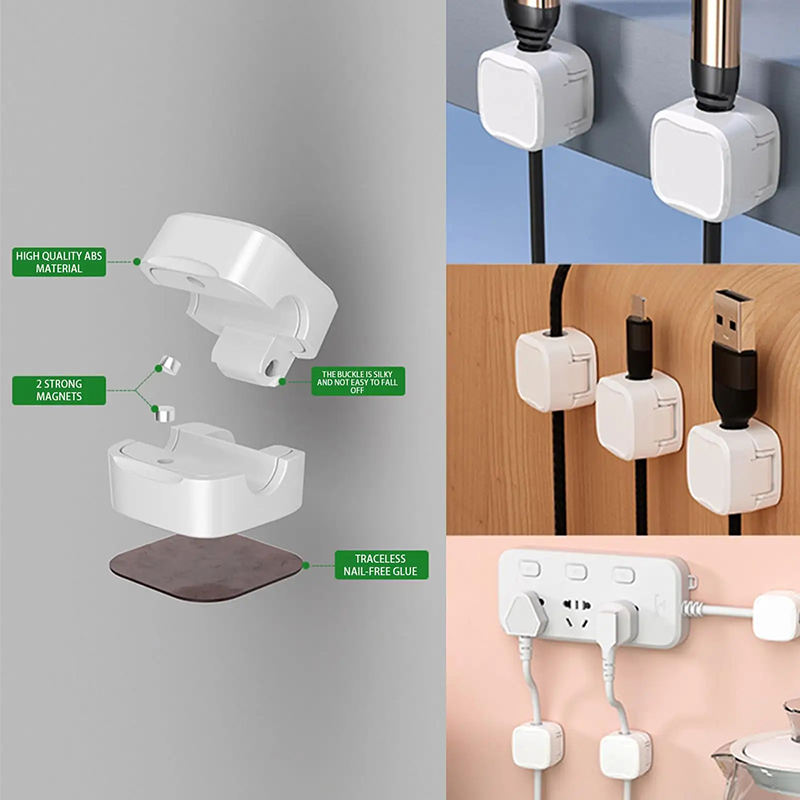 HIGH QUALITY ABS MATERIAL

2 STRONG MAGNETS

THE BUCKLE IS SILKY AND NOT EASY TO FALL OFF

TRACELESS NAIL-FREE GLUE