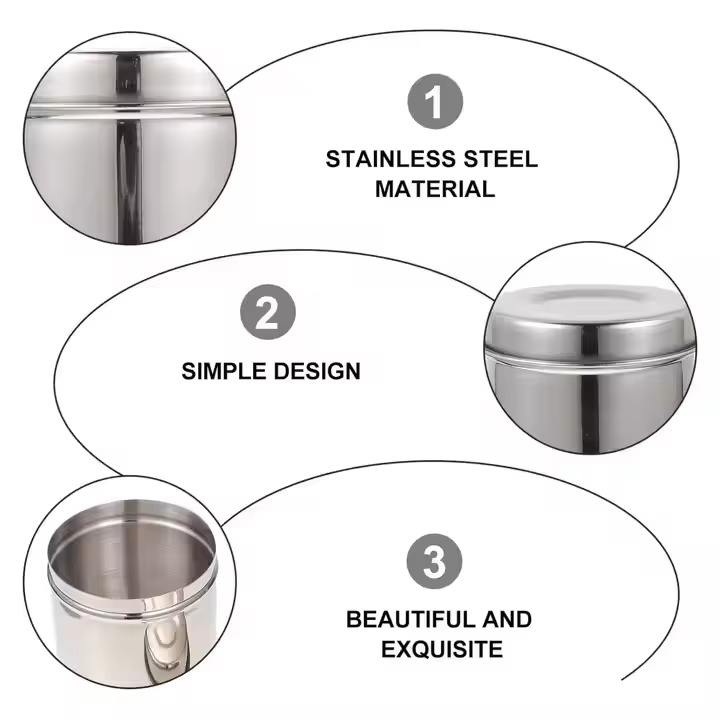 1

STAINLESS STEEL MATERIAL

2

SIMPLE DESIGN

3

BEAUTIFUL AND EXQUISITE