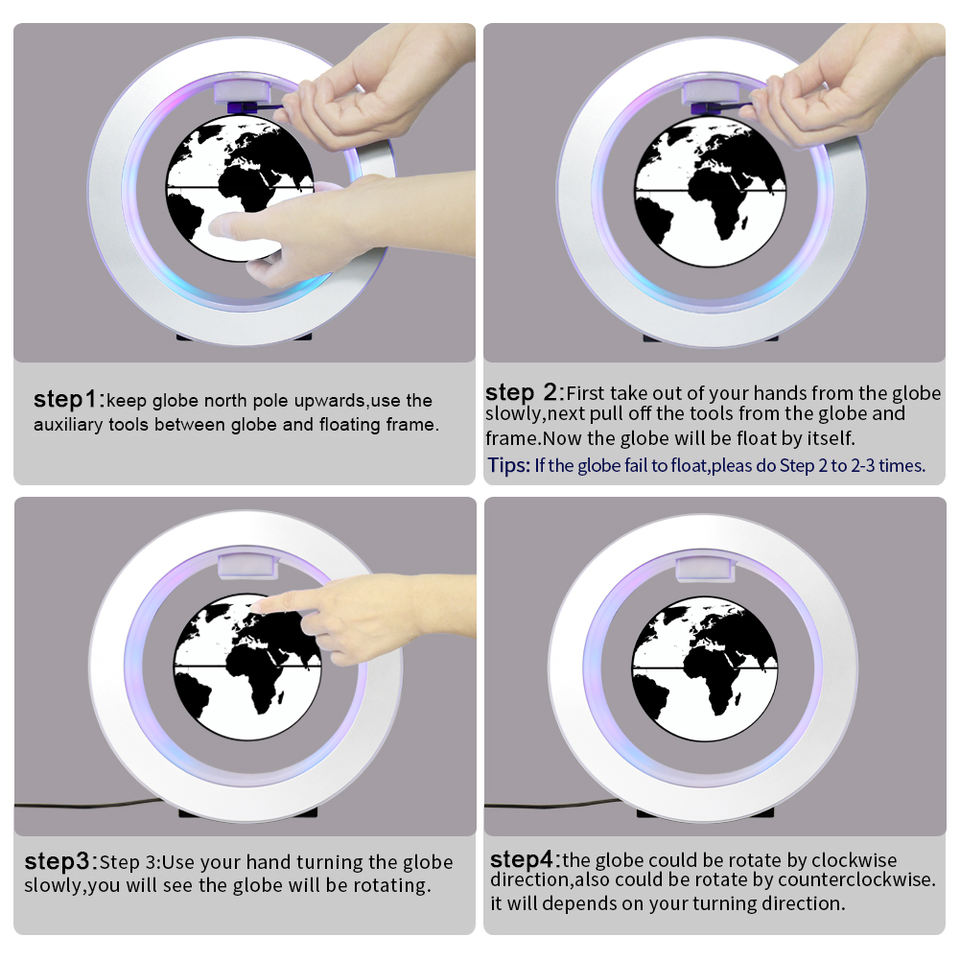 step1:keep globe north pole upwards,use the auxiliary tools between globe and floating frame.

step 2:First take out of your hands from the globe slowly,next pull off the tools from the globe and frame.Now the globe will be float by itself.

Tips: If the globe fail to float,pleas do Step 2 to 2-3 times.

step3:Step 3:Use your hand turning the globe slowly,you will see the globe will be rotating.

step4:the globe could be rotate by clockwise direction,also could be rotate by counterclockwise. it will depends on your turning direction.