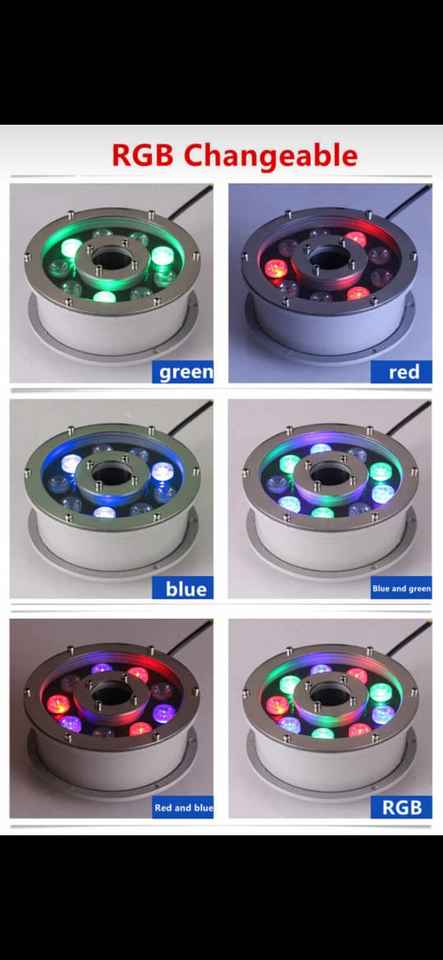 RGB Changeable

green

red

blue

Blue and green

Red and blue

RGB