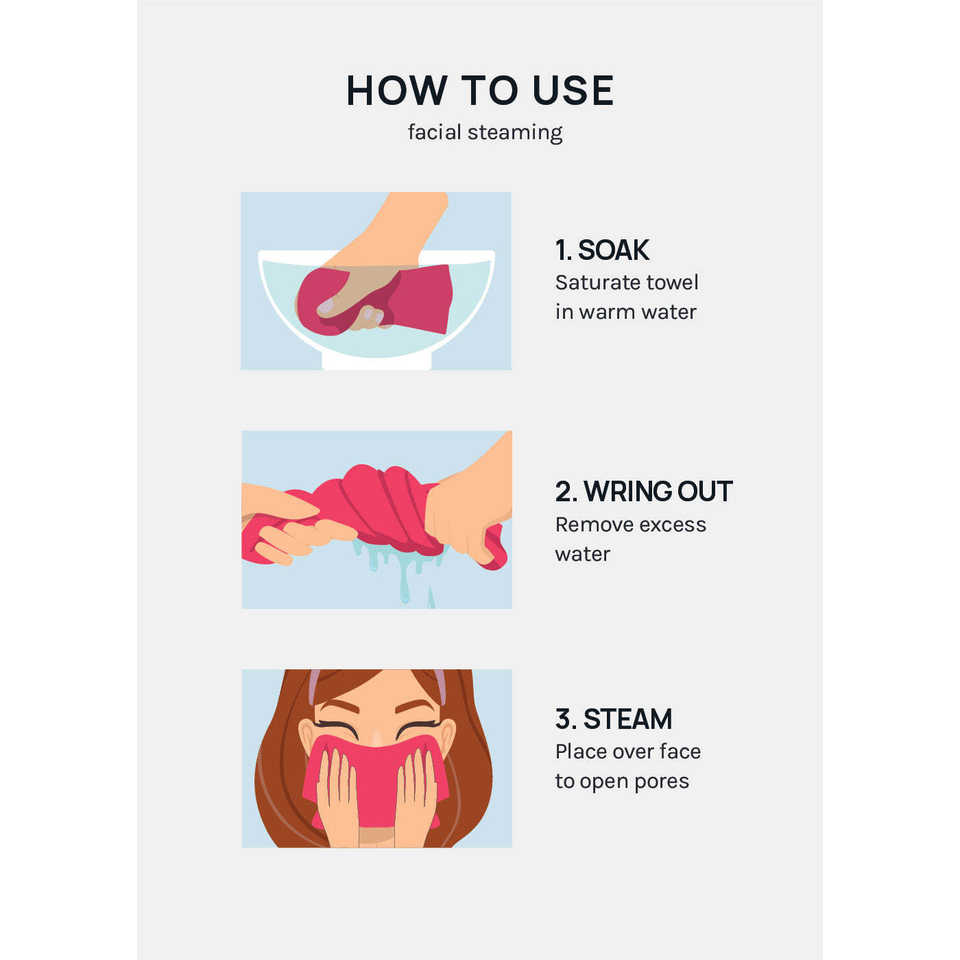 HOW TO USE
facial steaming

1. SOAK
Saturate towel in warm water

2. WRING OUT
Remove excess water

3. STEAM
Place over face to open pores