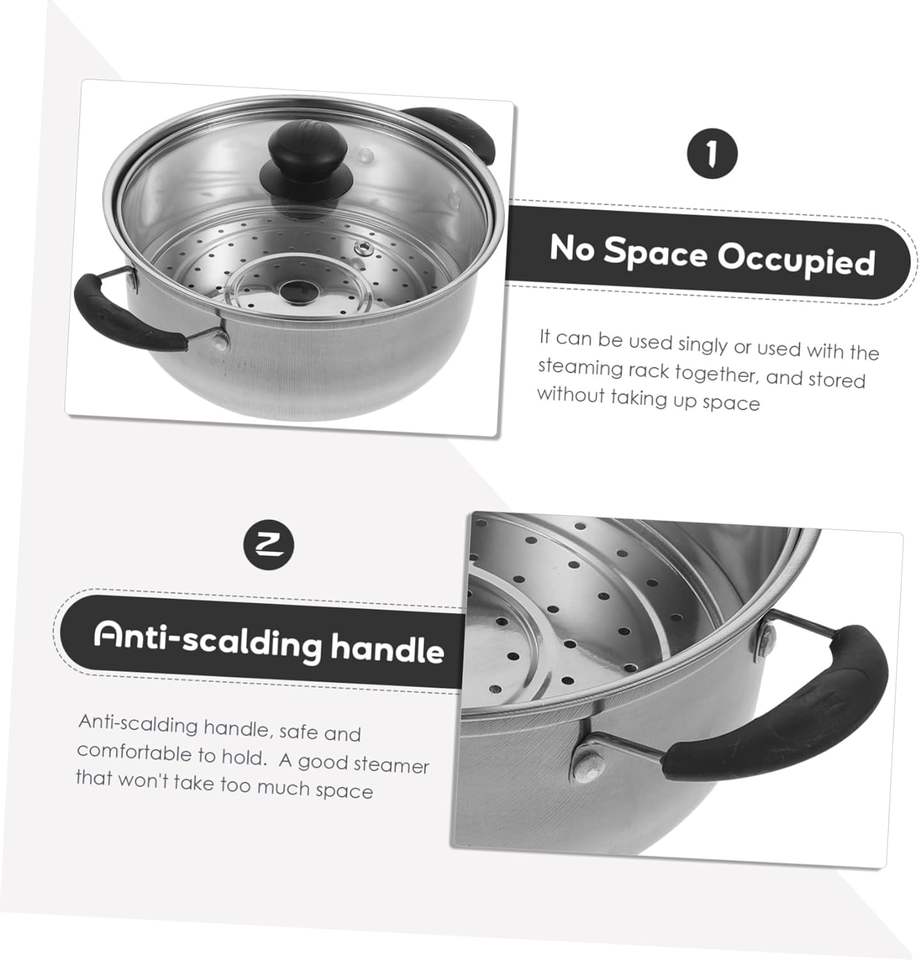 1

No Space Occupied

It can be used singly or used with the steaming rack together, and stored without taking up space

2

Anti-scalding handle

Anti-scalding handle, safe and comfortable to hold. A good steamer that won't take too much space