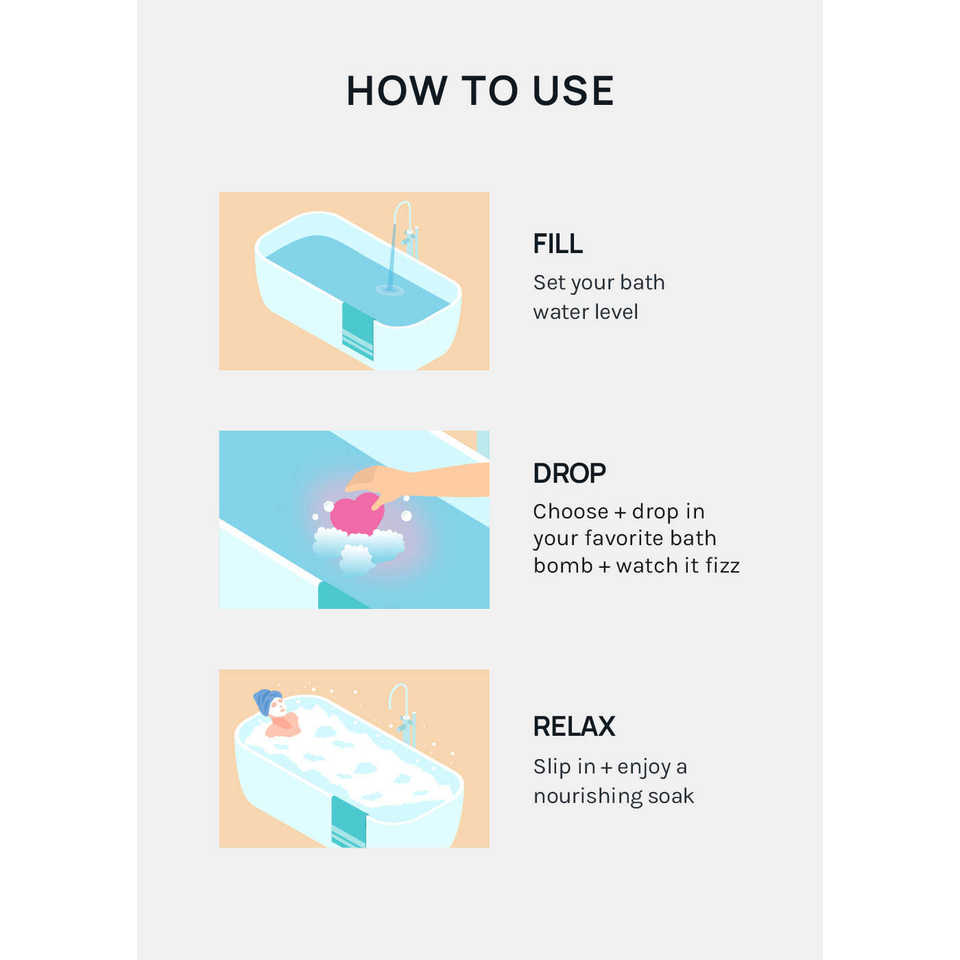 HOW TO USE

FILL
Set your bath water level

DROP
Choose + drop in your favorite bath bomb + watch it fizz

RELAX
Slip in + enjoy a nourishing soak