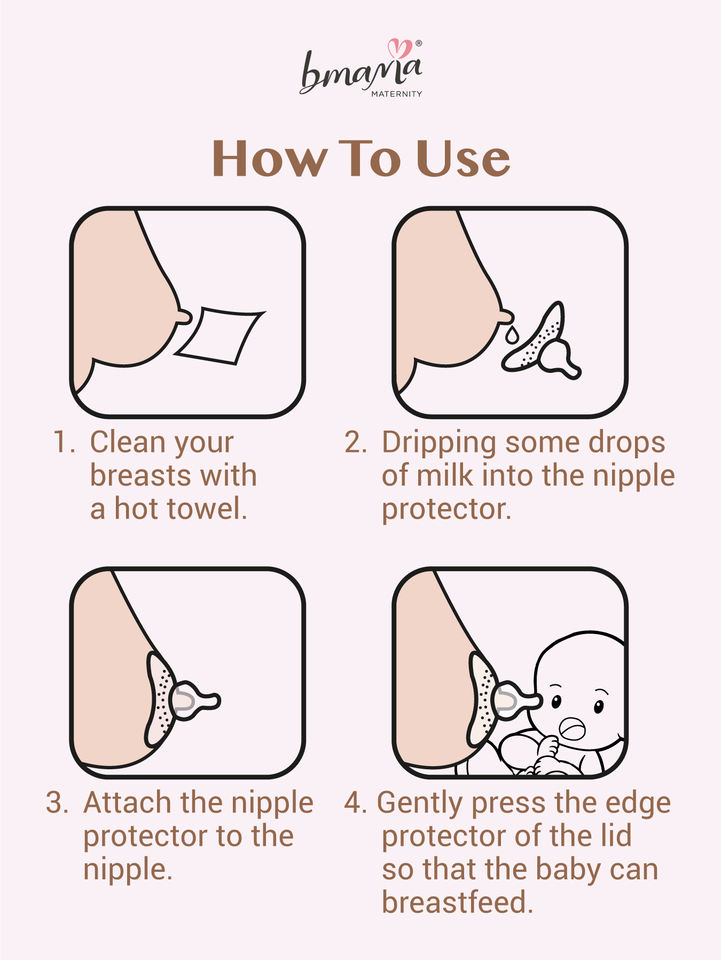 bmama®
MATERNITY

How To Use

1. Clean your breasts with a hot towel.

2. Dripping some drops of milk into the nipple protector.

3. Attach the nipple protector to the nipple.

4. Gently press the edge protector of the lid so that the baby can breastfeed.