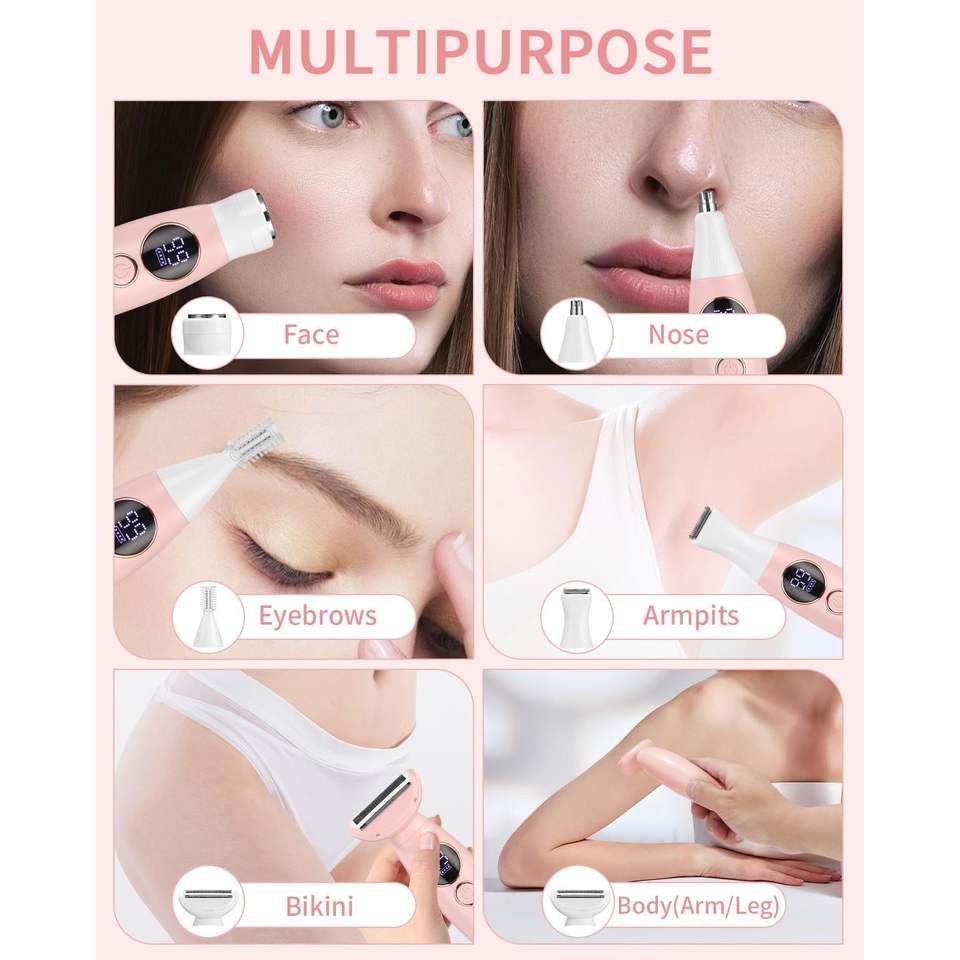 MULTIPURPOSE

Face

Nose

Eyebrows

Armpits

Bikini

Body(Arm/Leg)