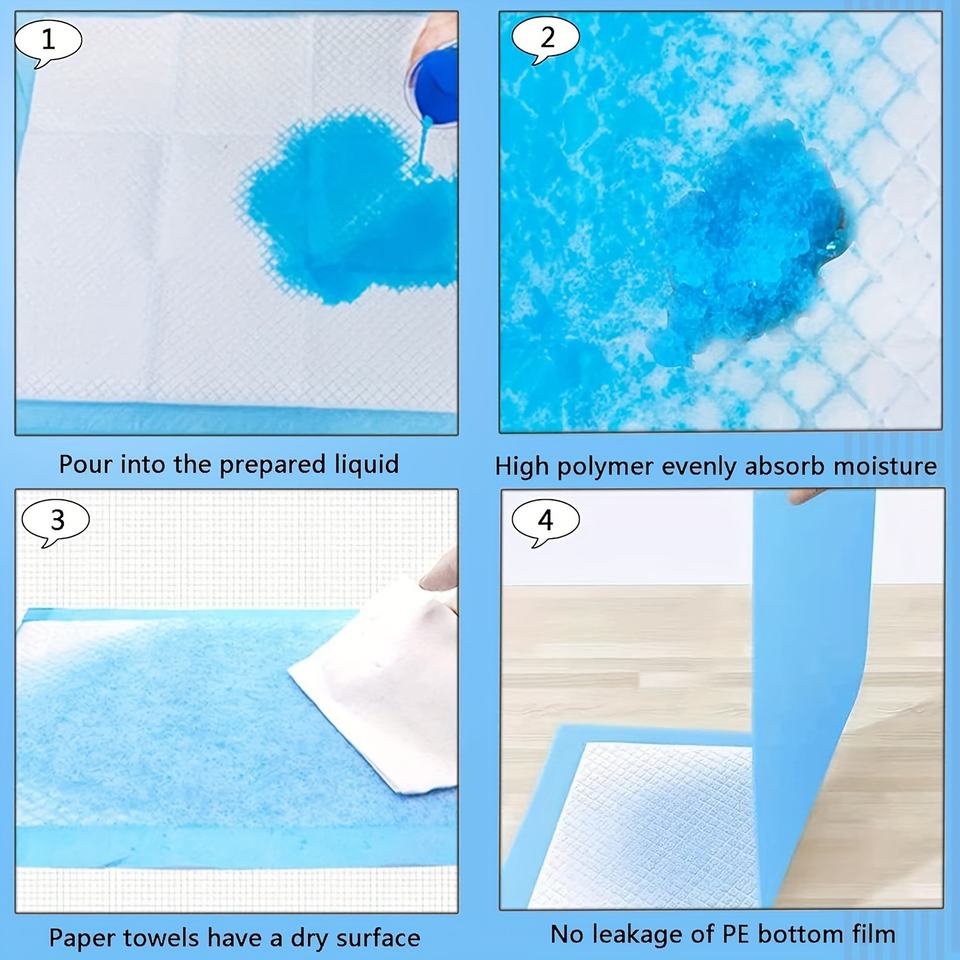 1

Pour into the prepared liquid

2

High polymer evenly absorb moisture

3

Paper towels have a dry surface

4

No leakage of PE bottom film