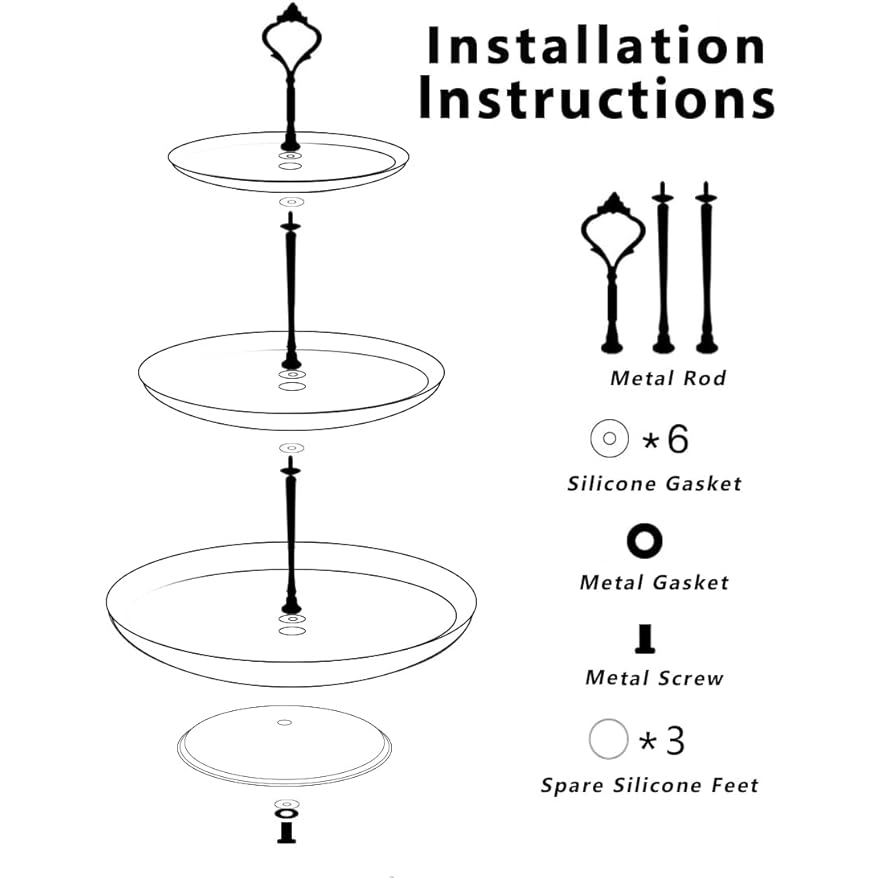 Installation Instructions

Metal Rod

*6

Silicone Gasket

Metal Gasket

Metal Screw

*3

Spare Silicone Feet