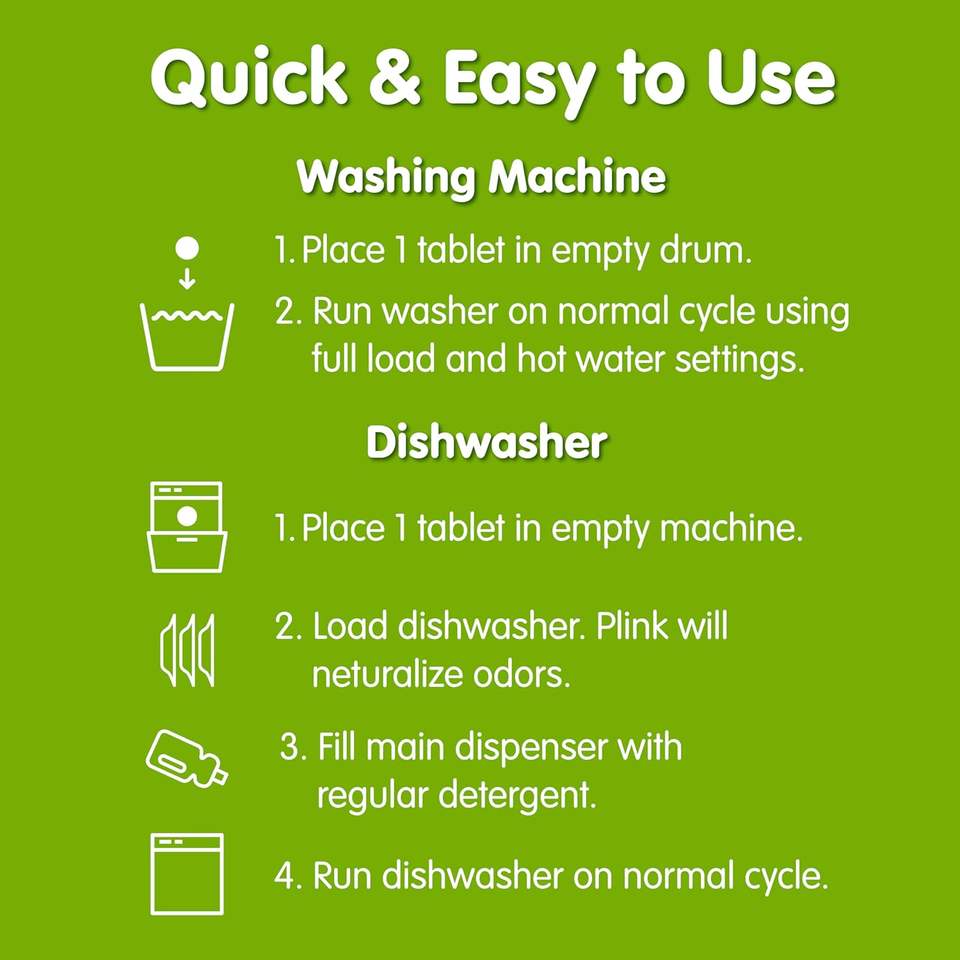 Quick & Easy to Use

Washing Machine

1. Place 1 tablet in empty drum.

2. Run washer on normal cycle using full load and hot water settings.

Dishwasher

1. Place 1 tablet in empty machine.

2. Load dishwasher. Plink will neturalize odors.

3. Fill main dispenser with regular detergent.

4. Run dishwasher on normal cycle.