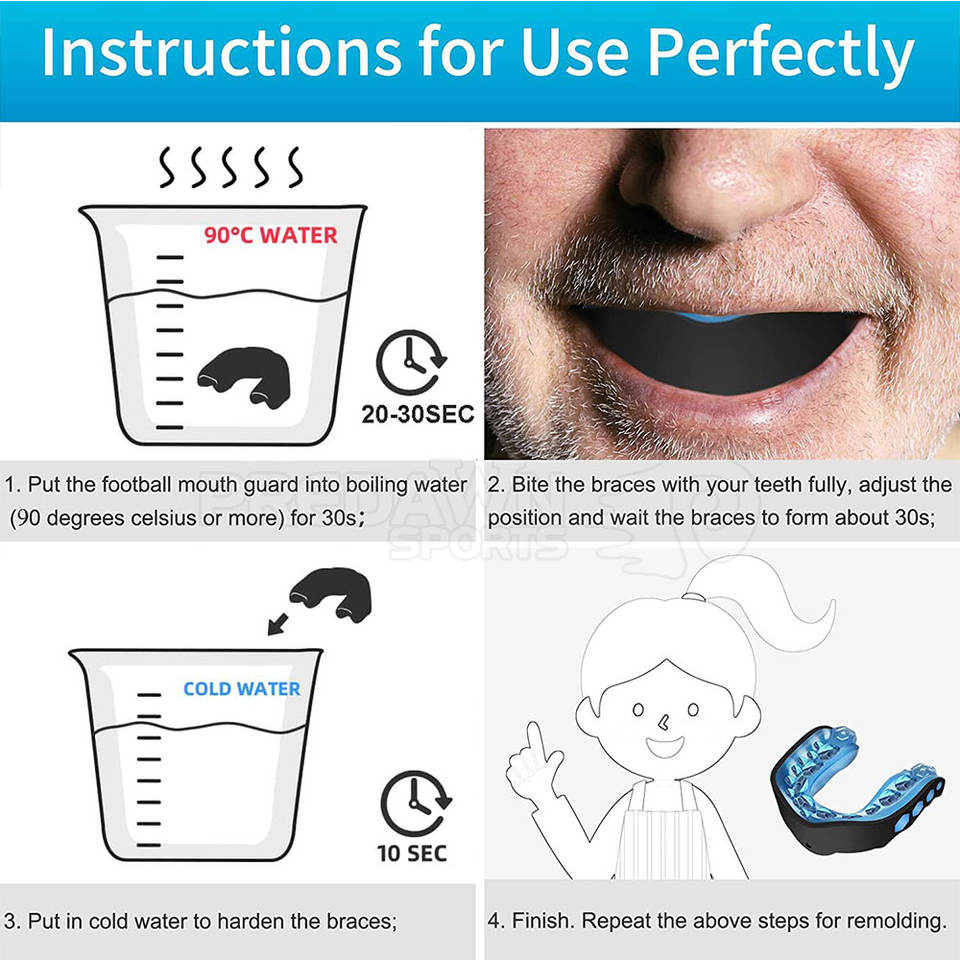 Instructions for Use Perfectly

90°C WATER

20-30SEC

1. Put the football mouth guard into boiling water (90 degrees celsius or more) for 30s;

2. Bite the braces with your teeth fully, adjust the position and wait the braces to form about 30s;

PREDAWN SPORTS

COLD WATER

10 SEC

3. Put in cold water to harden the braces;

4. Finish. Repeat the above steps for remolding.