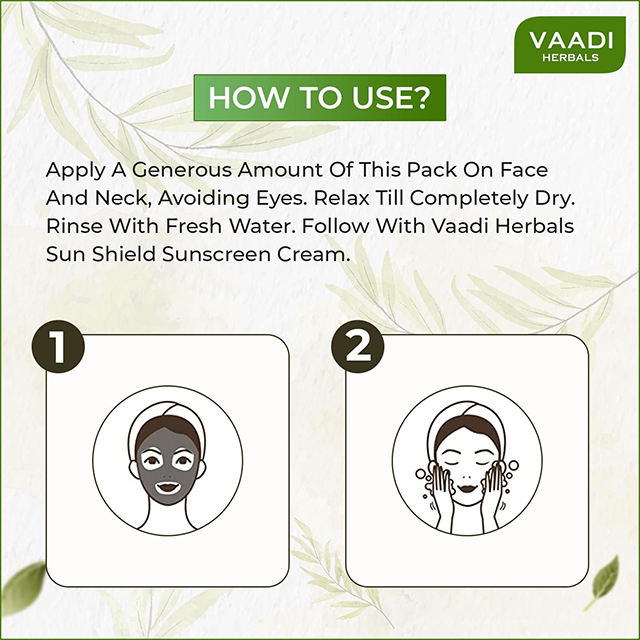 VAADI
HERBALS

HOW TO USE?

Apply A Generous Amount Of This Pack On Face And Neck, Avoiding Eyes. Relax Till Completely Dry. Rinse With Fresh Water. Follow With Vaadi Herbals Sun Shield Sunscreen Cream.

1

2