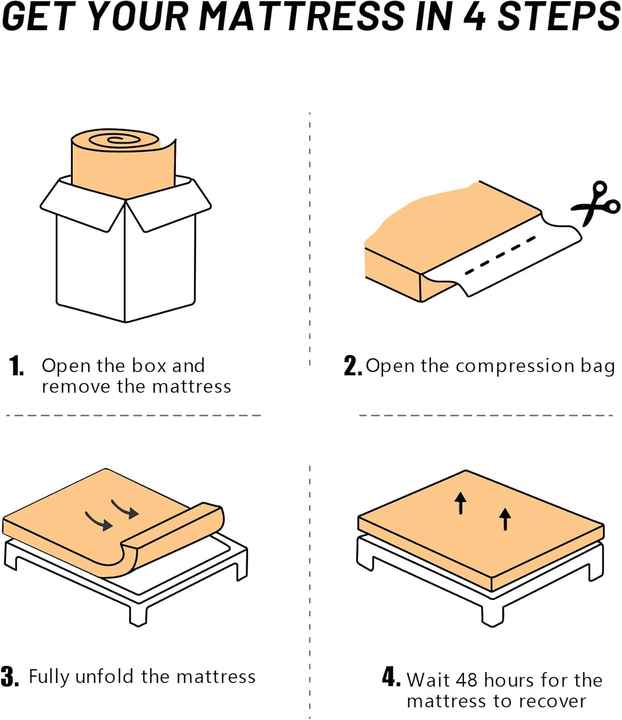 GET YOUR MATTRESS IN 4 STEPS

1. Open the box and remove the mattress

2. Open the compression bag

3. Fully unfold the mattress

4. Wait 48 hours for the mattress to recover