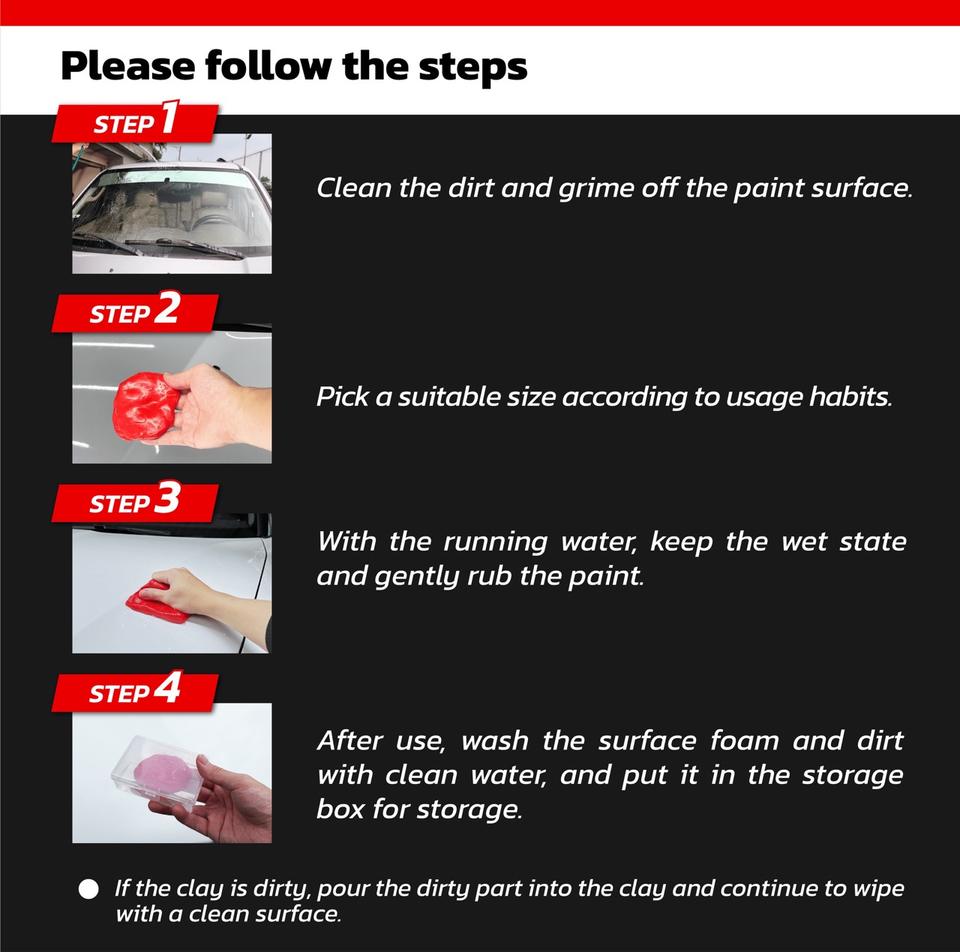 Please follow the steps

STEP 1

Clean the dirt and grime off the paint surface.

STEP 2

Pick a suitable size according to usage habits.

STEP 3

With the running water, keep the wet state and gently rub the paint.

STEP 4

After use, wash the surface foam and dirt with clean water, and put it in the storage box for storage.

If the clay is dirty, pour the dirty part into the clay and continue to wipe with a clean surface.