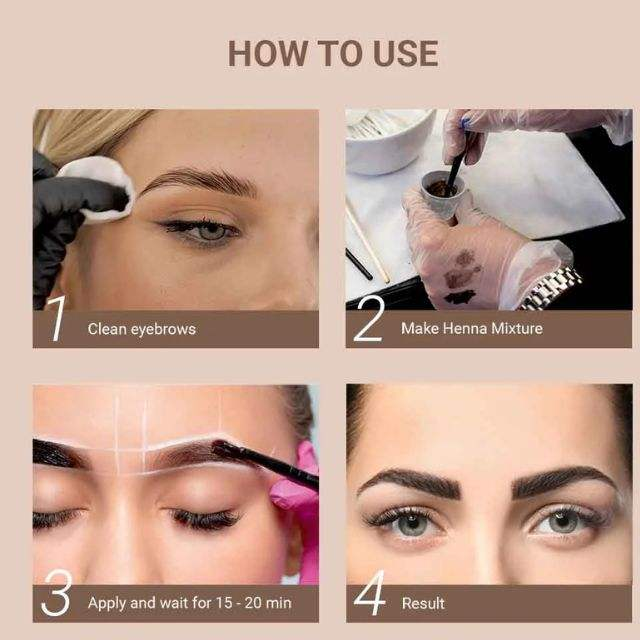 HOW TO USE

1 Clean eyebrows

2 Make Henna Mixture

3 Apply and wait for 15 - 20 min

4 Result