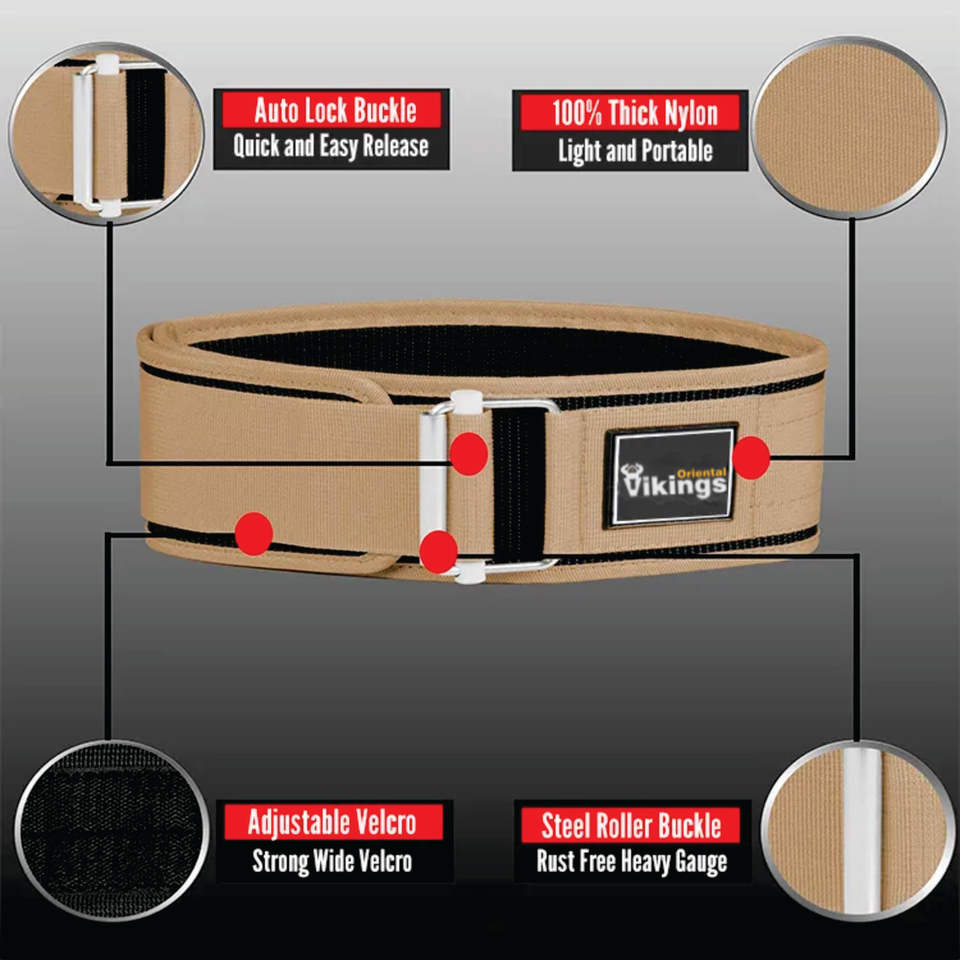 Auto Lock Buckle
Quick and Easy Release

100% Thick Nylon
Light and Portable

Oriental
Vikings

Adjustable Velcro
Strong Wide Velcro

Steel Roller Buckle
Rust Free Heavy Gauge