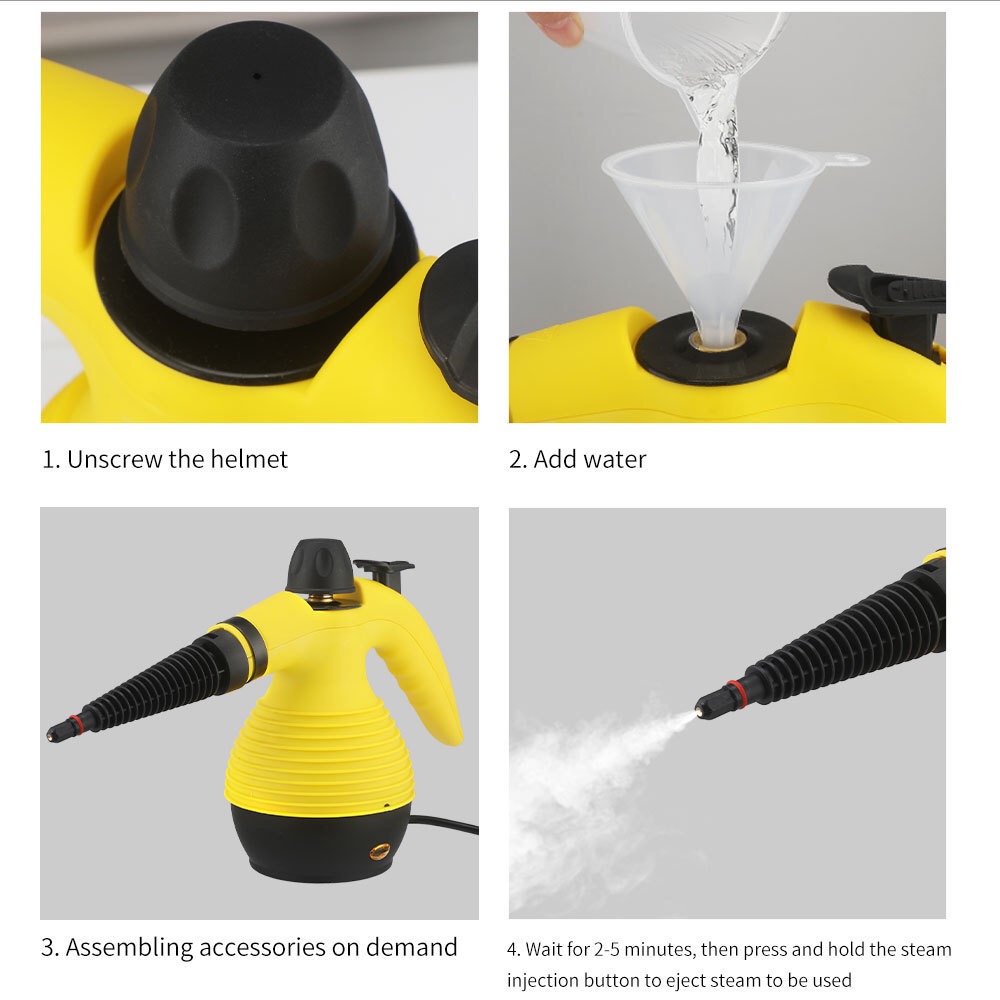 1. Unscrew the helmet

2. Add water

3. Assembling accessories on demand

4. Wait for 2-5 minutes, then press and hold the steam injection button to eject steam to be used