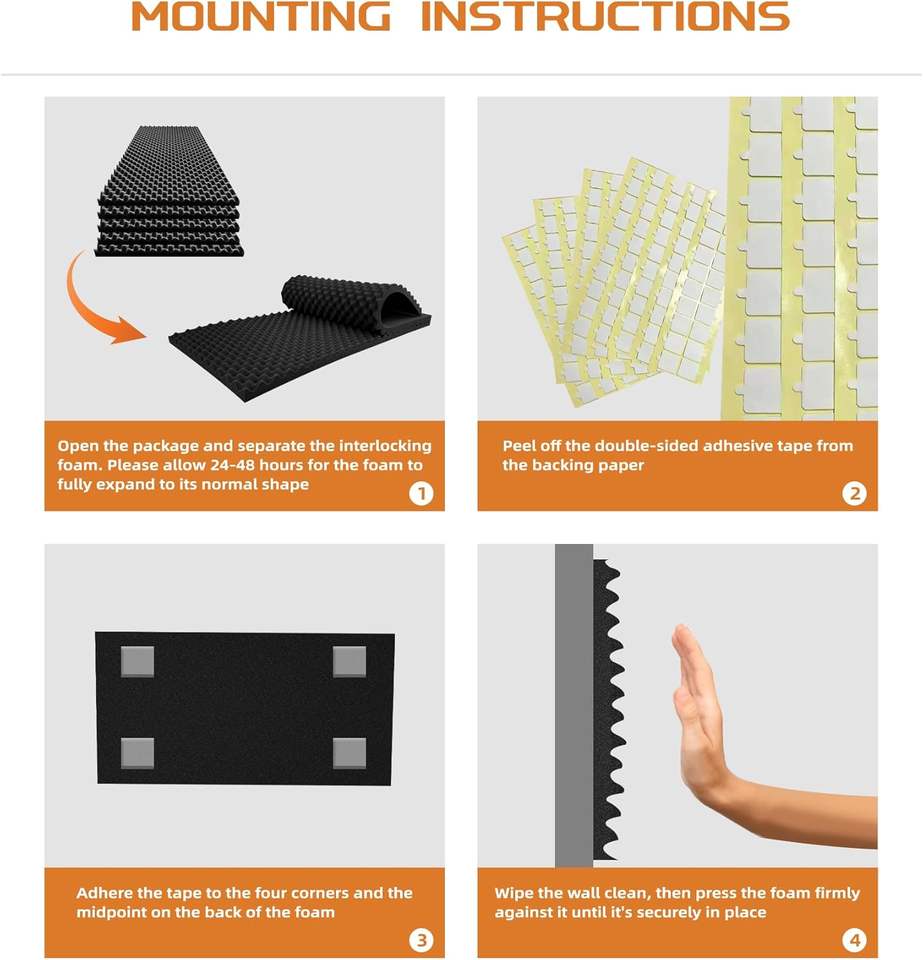 MOUNTING INSTRUCTIONS

Open the package and separate the interlocking foam. Please allow 24-48 hours for the foam to fully expand to its normal shape

1

Peel off the double-sided adhesive tape from the backing paper

2

Adhere the tape to the four corners and the midpoint on the back of the foam

3

Wipe the wall clean, then press the foam firmly against it until it's securely in place

4