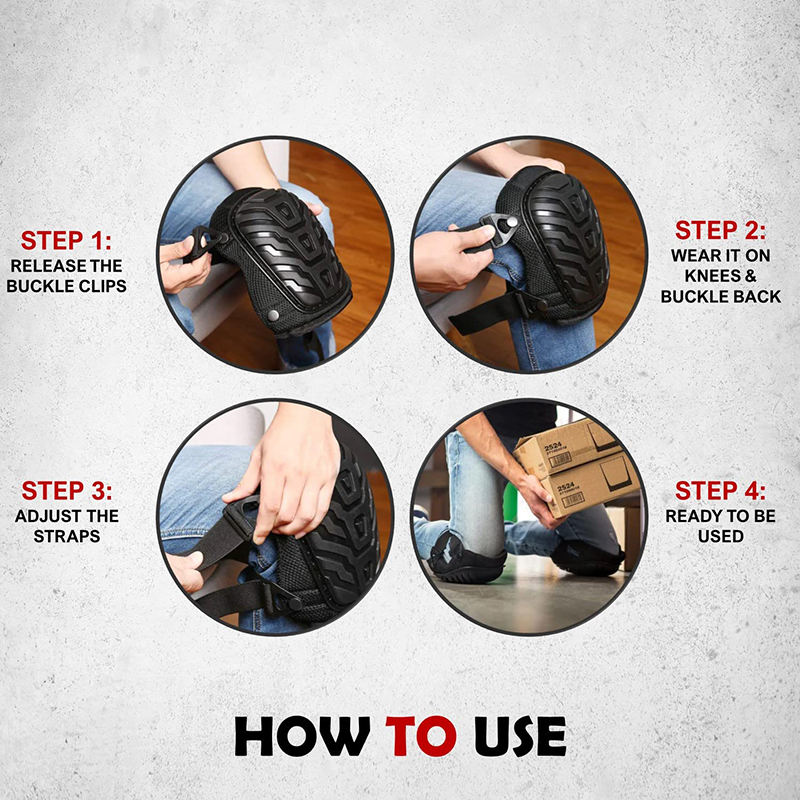 STEP 1:
RELEASE THE BUCKLE CLIPS

STEP 2:
WEAR IT ON KNEES & BUCKLE BACK

STEP 3:
ADJUST THE STRAPS

2524

2524

STEP 4:
READY TO BE USED

HOW TO USE