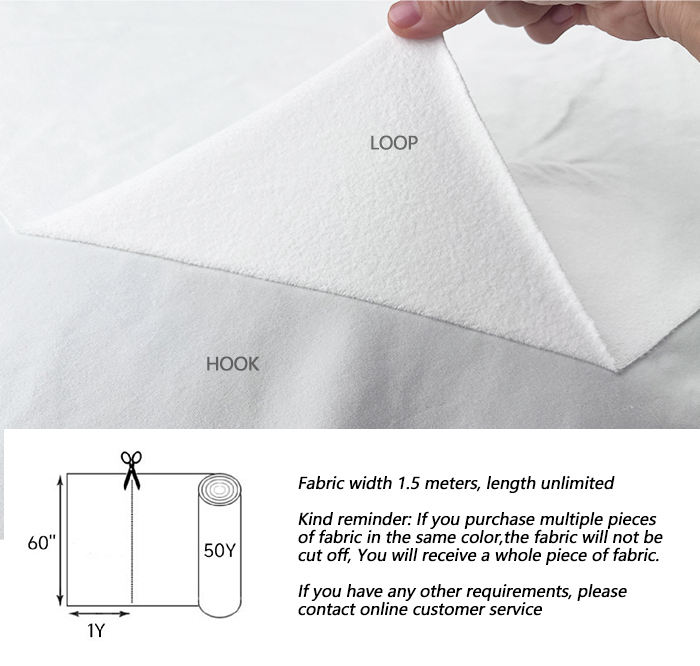 LOOP

HOOK

60"

50Y

1Y

Fabric width 1.5 meters, length unlimited

Kind reminder: If you purchase multiple pieces of fabric in the same color,the fabric will not be cut off, You will receive a whole piece of fabric.

If you have any other requirements, please contact online customer service