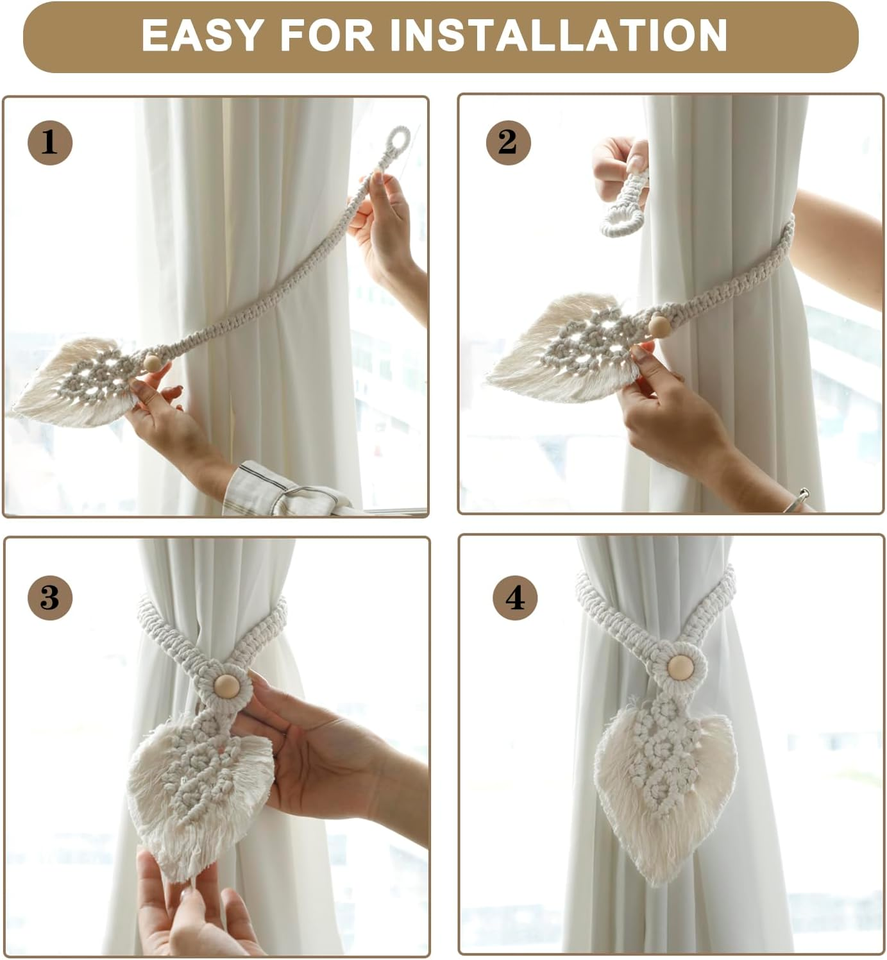 EASY FOR INSTALLATION

1

2

3

4