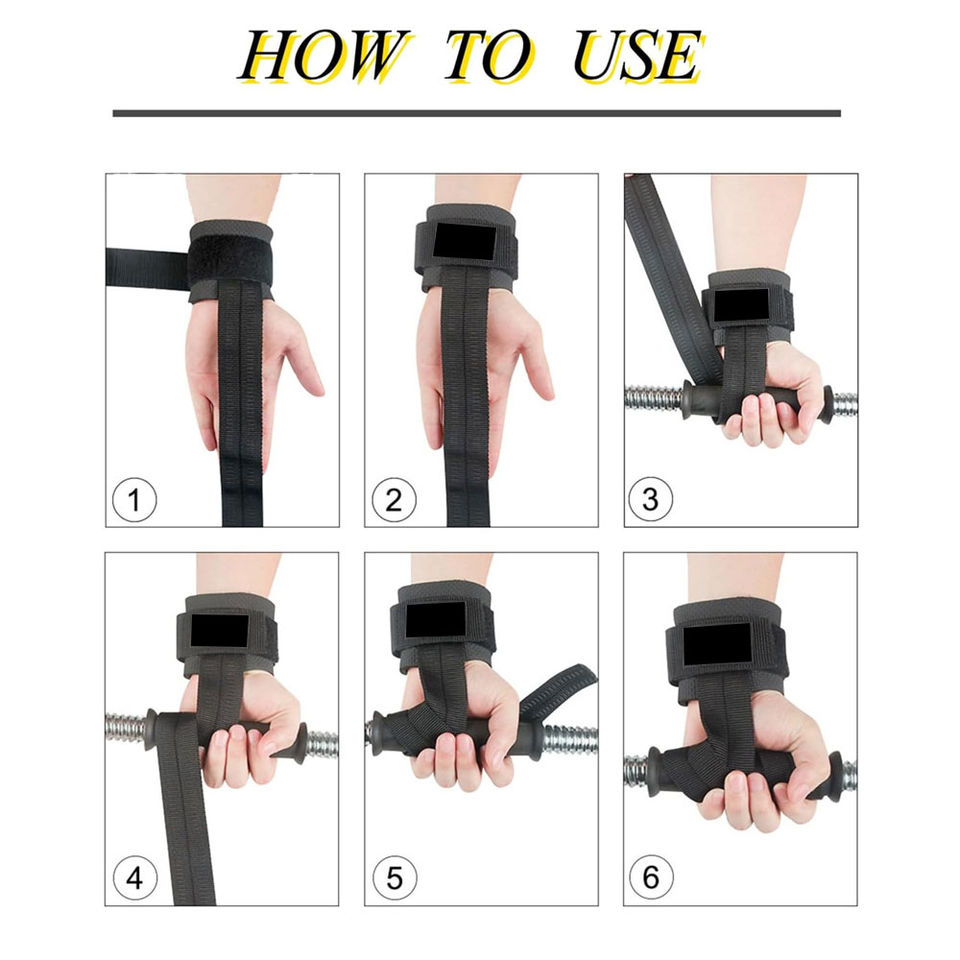 HOW TO USE

1

2

3

4

5

6