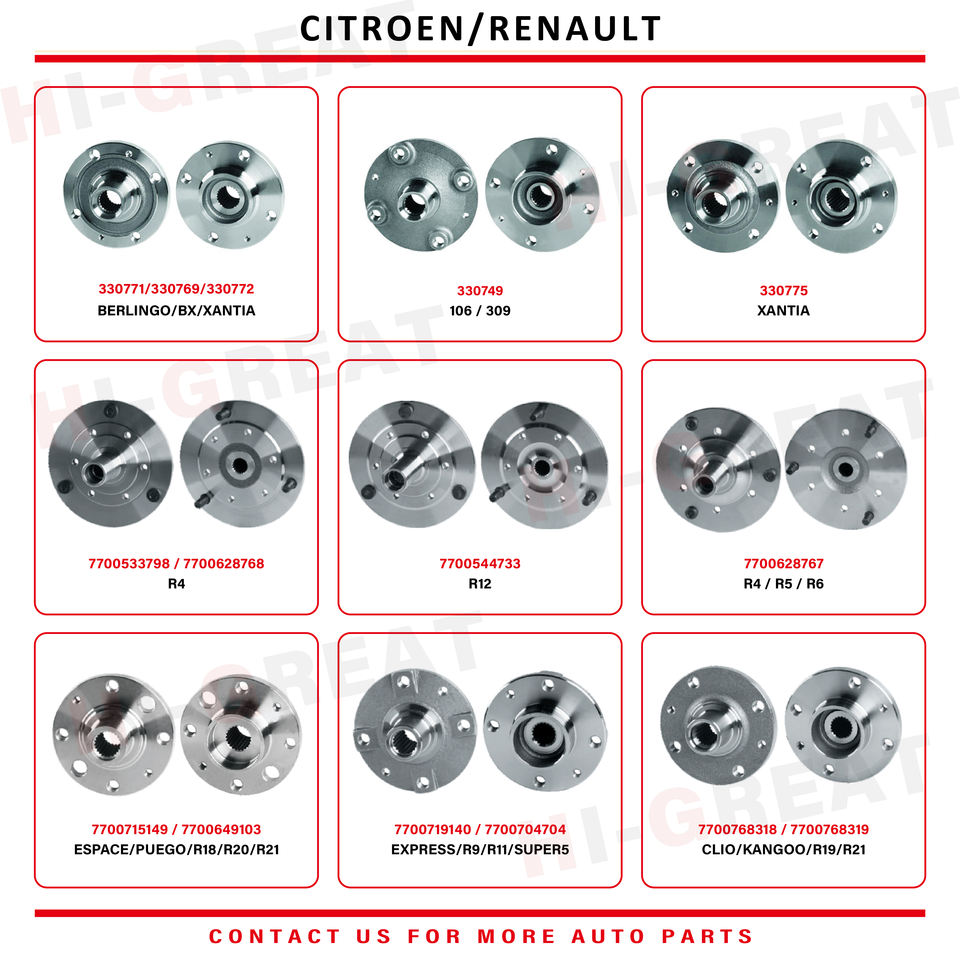 CITROEN/RENAULT

HI-GREAT

330771/330769/330772
BERLINGO/BX/XANTIA

330749
106 / 309

330775
XANTIA

7700533798 / 7700628768
R4

7700544733
R12

7700628767
R4 / R5 / R6

7700715149 / 7700649103
ESPACE/PUEGO/R18/R20/R21

7700719140 / 7700704704
EXPRESS/R9/R11/SUPER5

7700768318 / 7700768319
CLIO/KANGOO/R19/R21

CONTACT US FOR MORE AUTO PARTS