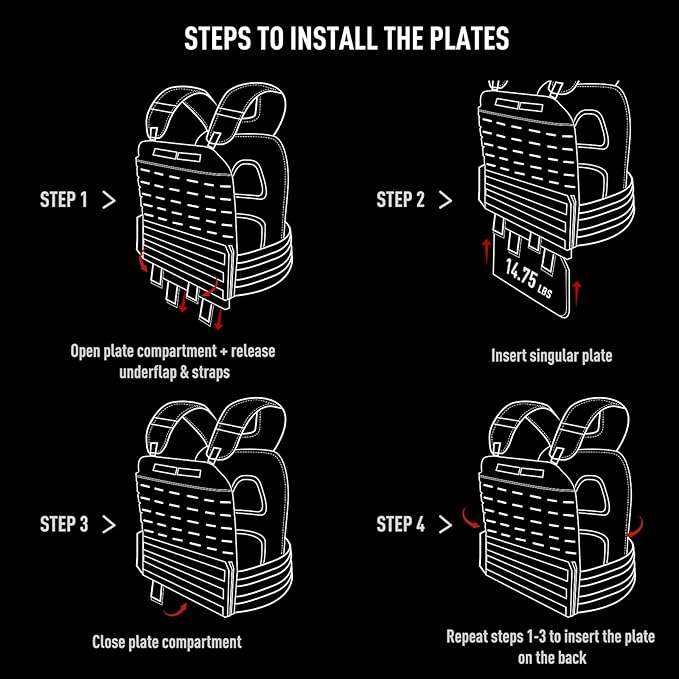 STEPS TO INSTALL THE PLATES

STEP 1 >

Open plate compartment + release underflap & straps

STEP 2 >

14.75 LBS

Insert singular plate

STEP 3 >

Close plate compartment

STEP 4 >

Repeat steps 1-3 to insert the plate on the back