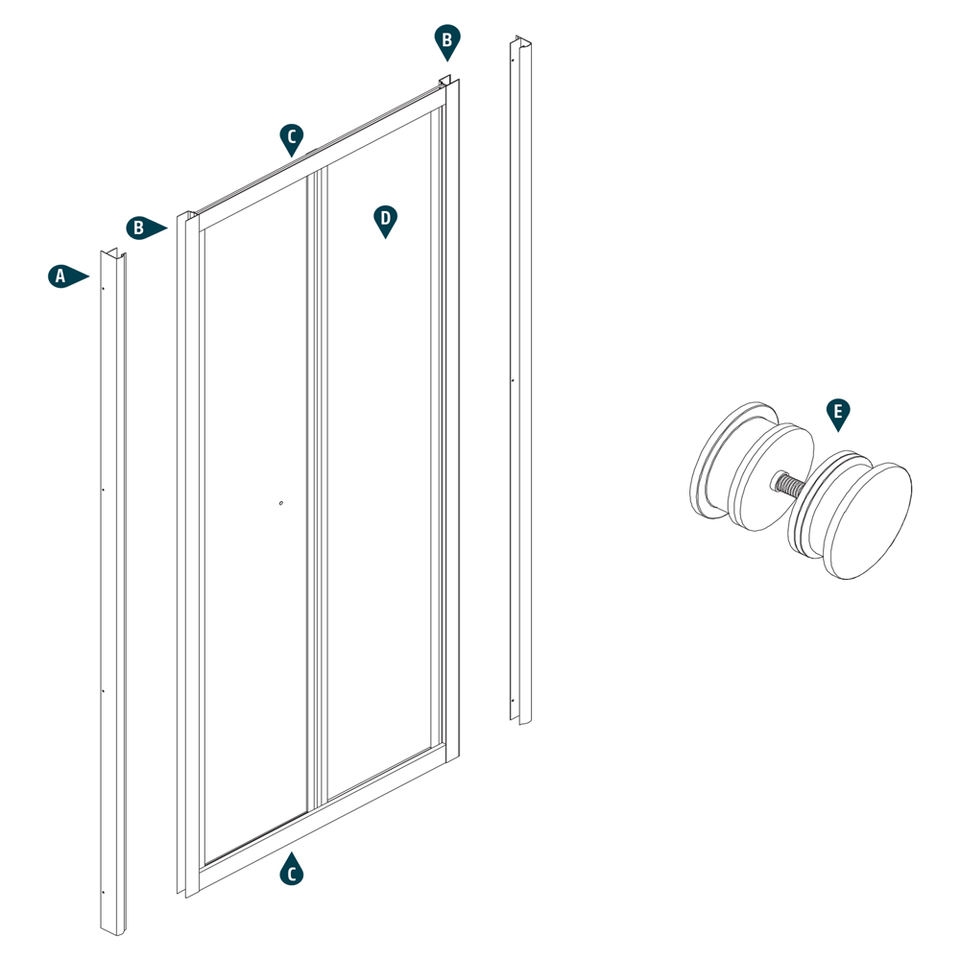 B
C
B
D
A
E
C