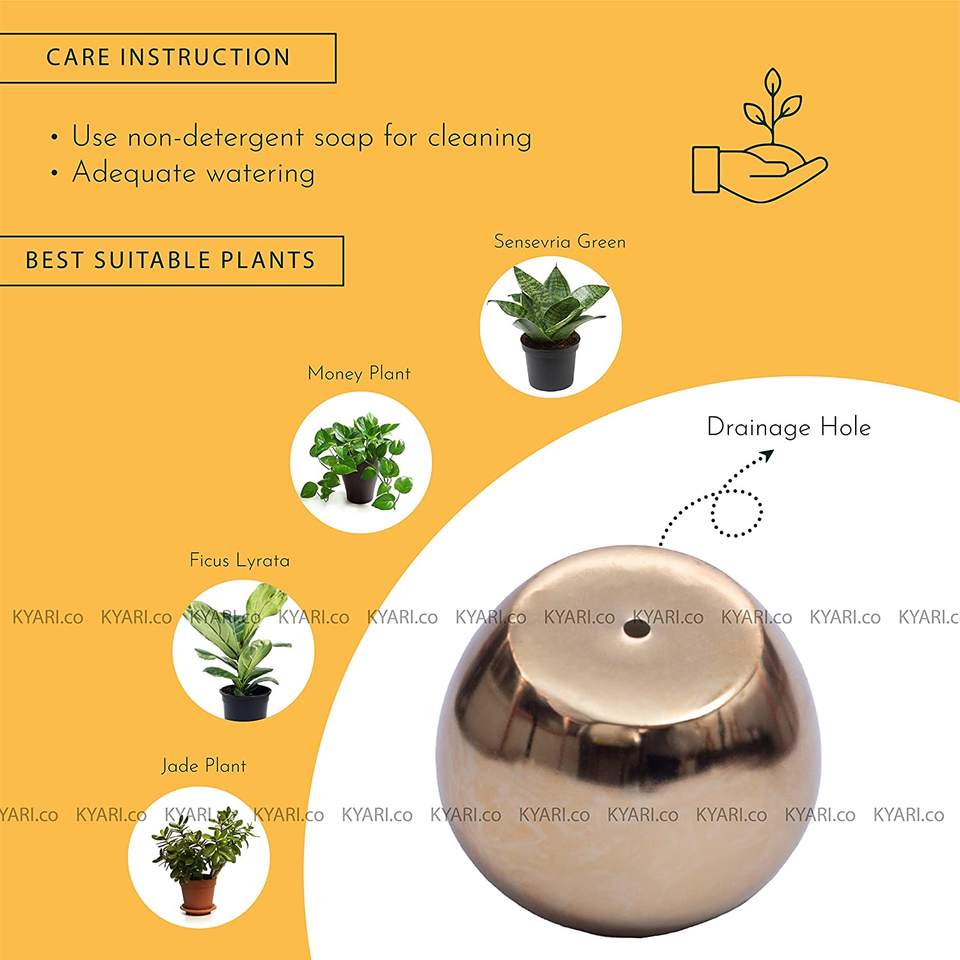 CARE INSTRUCTION

• Use non-detergent soap for cleaning
• Adequate watering

BEST SUITABLE PLANTS

Sensevria Green

Money Plant

Drainage Hole

Ficus Lyrata

KYARI.co KYARI.co KYARI.co KYARI.co KYARI.co KYARI.co KYARI.co KYARI.co KYARI.co KYARI.co KYARI.c

Jade Plant

YARI.co KYARI.co KYARI.co KYARI.co KYARI.co KYARI.co KYARI.co KYARI.co KYARI.co KYARI.co