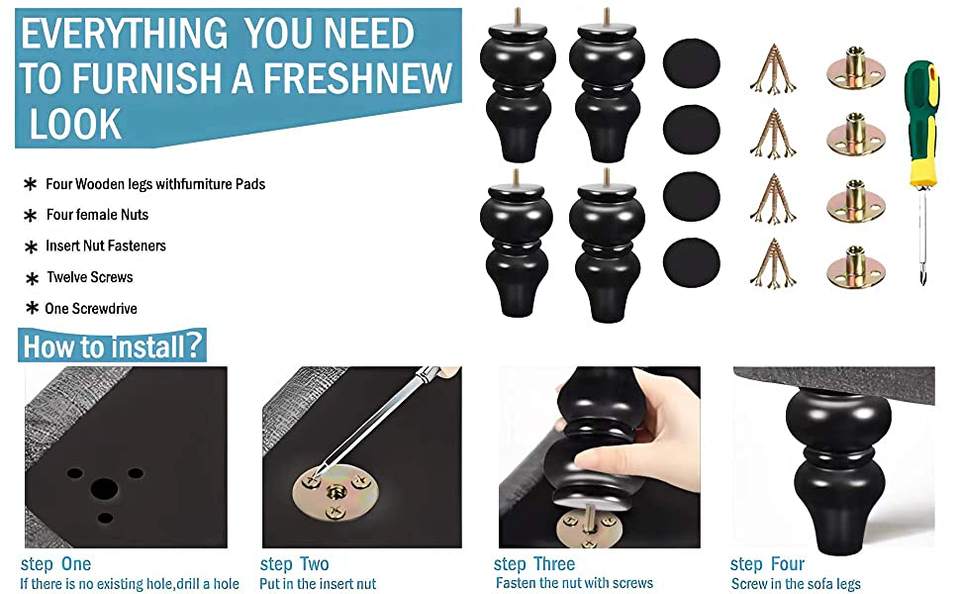 EVERYTHING YOU NEED TO FURNISH A FRESHNEW LOOK

* Four Wooden legs withfurniture Pads
* Four female Nuts
* Insert Nut Fasteners
* Twelve Screws
* One Screwdrive

How to install?

step One
If there is no existing hole,drill a hole

step Two
Put in the insert nut

step Three
Fasten the nut with screws

step Four
Screw in the sofa legs