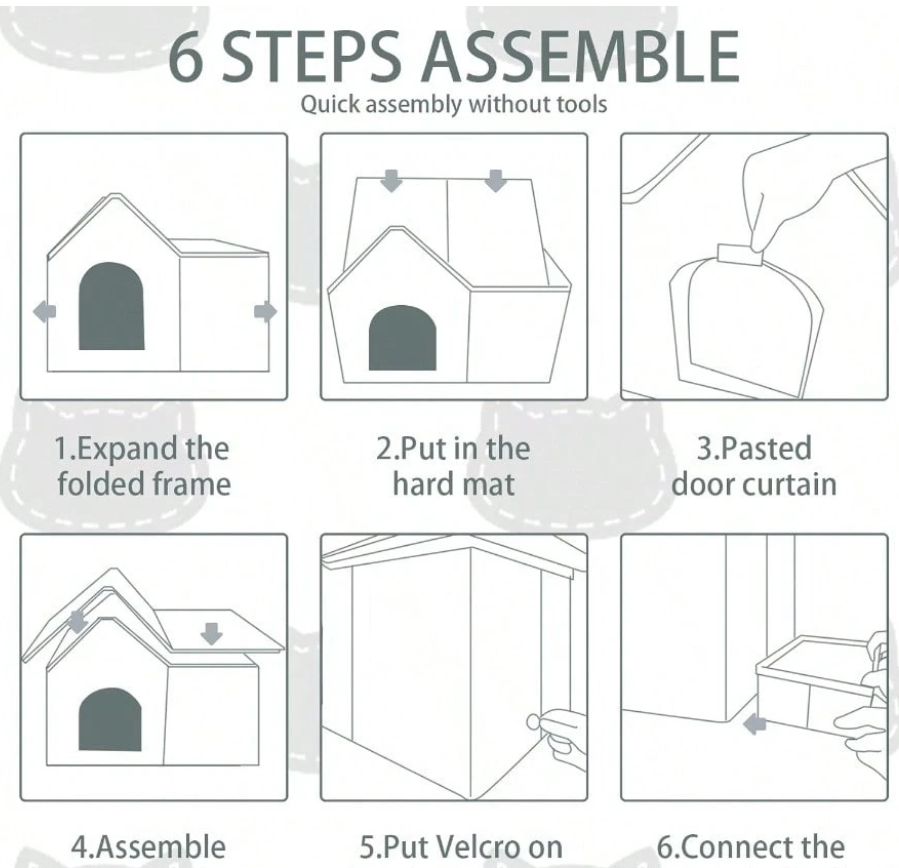 6 STEPS ASSEMBLE
Quick assembly without tools

1.Expand the folded frame

2.Put in the hard mat

3.Pasted door curtain

4.Assemble

5.Put Velcro on

6.Connect the