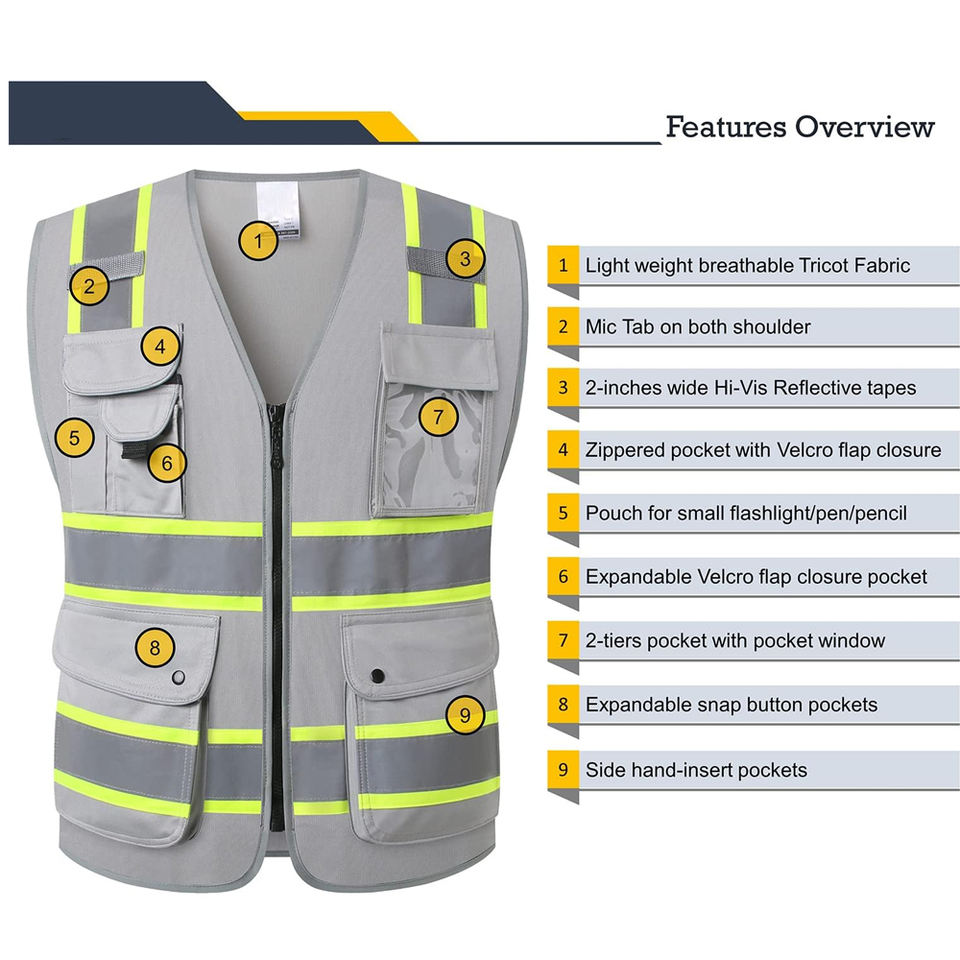 Features Overview

1
2
3
4
5
6
7
8
9

1 Light weight breathable Tricot Fabric

2 Mic Tab on both shoulder

3 2-inches wide Hi-Vis Reflective tapes

4 Zippered pocket with Velcro flap closure

5 Pouch for small flashlight/pen/pencil

6 Expandable Velcro flap closure pocket

7 2-tiers pocket with pocket window

8 Expandable snap button pockets

9 Side hand-insert pockets