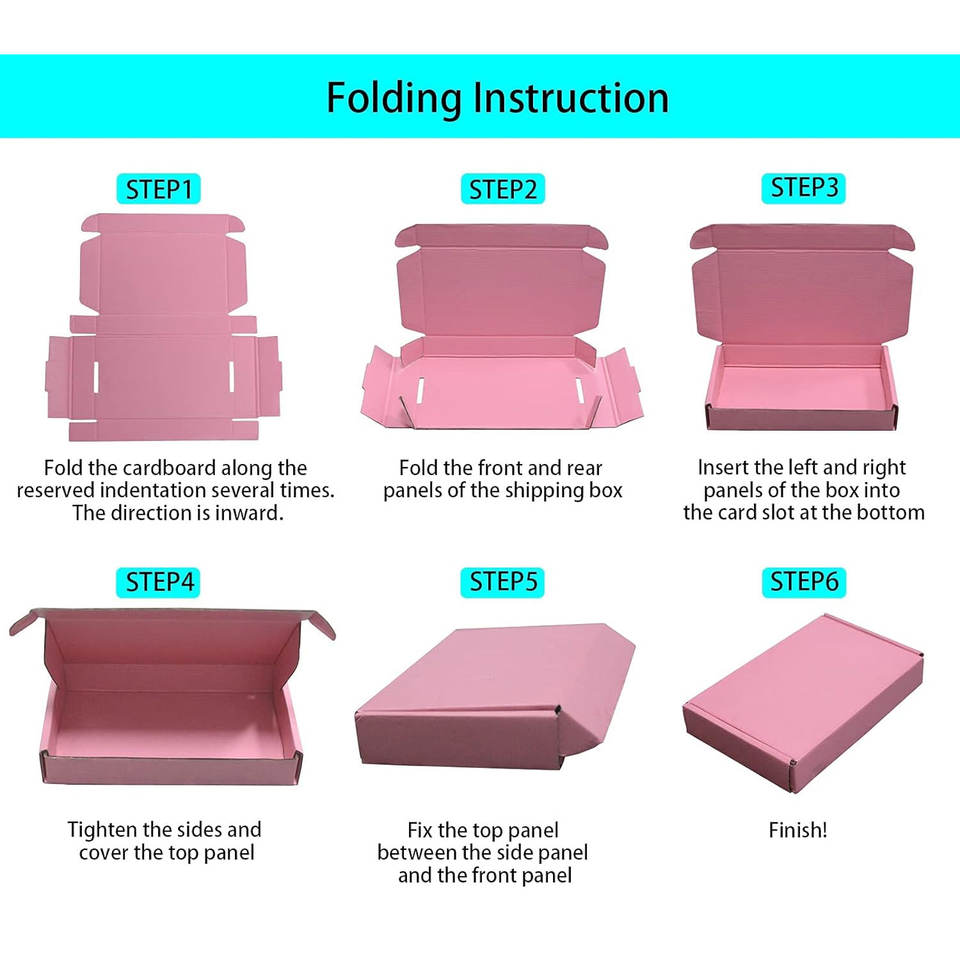 Folding Instruction

STEP1

Fold the cardboard along the reserved indentation several times. The direction is inward.

STEP2

Fold the front and rear panels of the shipping box

STEP3

Insert the left and right panels of the box into the card slot at the bottom

STEP4

Tighten the sides and cover the top panel

STEP5

Fix the top panel between the side panel and the front panel

STEP6

Finish!