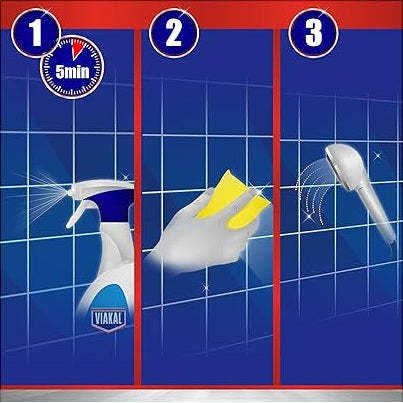 1
5min
VIAKAL
2
3