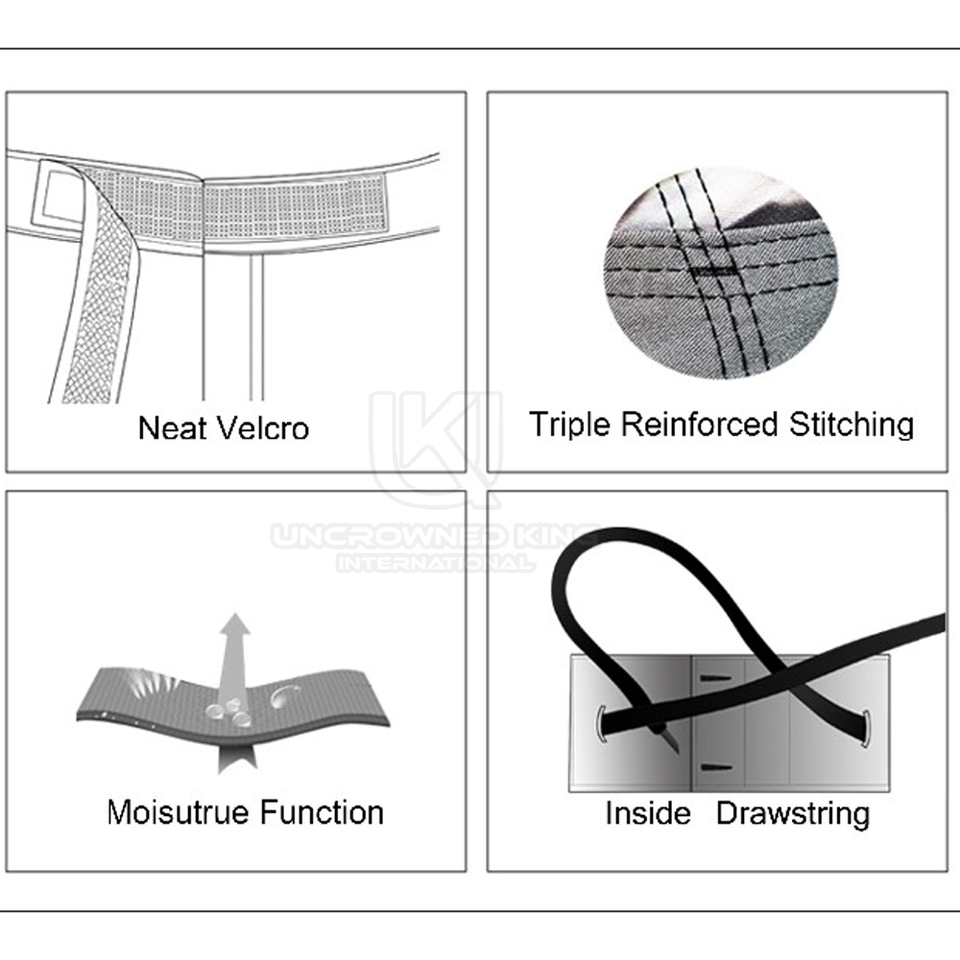 Neat Velcro

Triple Reinforced Stitching

UNCROWNED KING
INTERNATIONAL

Moisutrue Function

Inside Drawstring