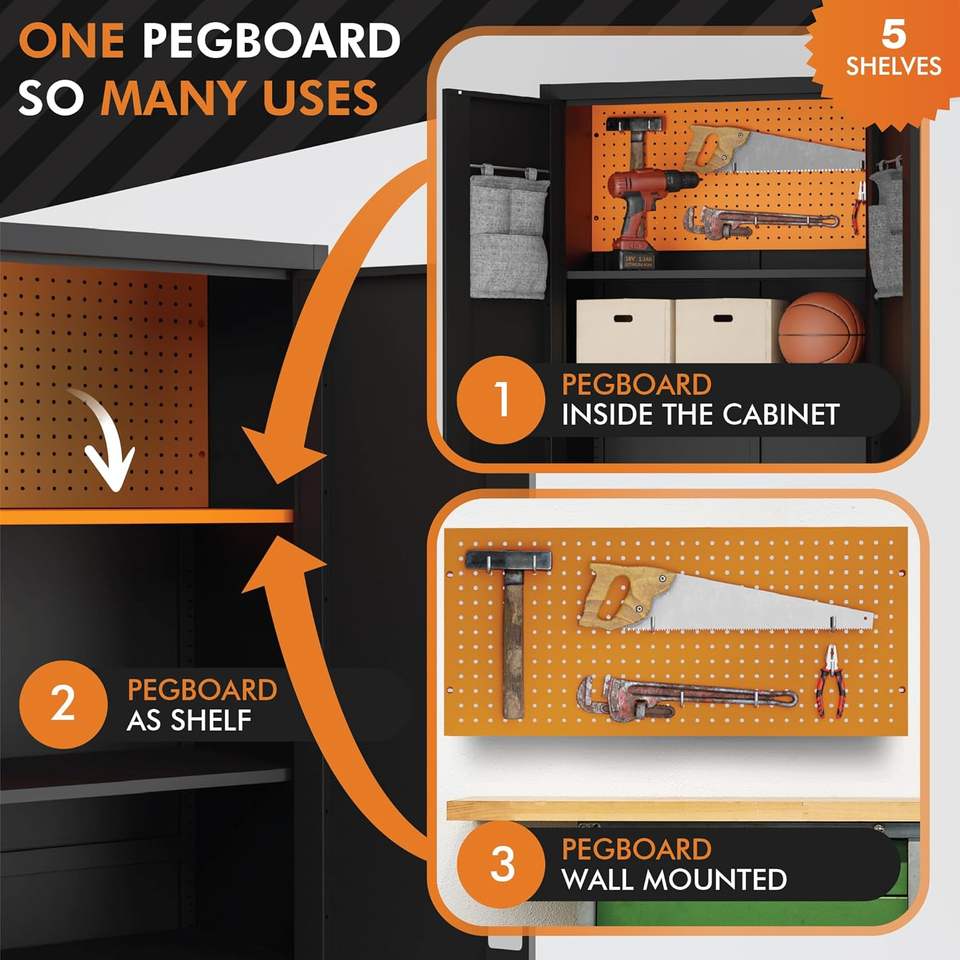 ONE PEGBOARD SO MANY USES

5 SHELVES

1 PEGBOARD INSIDE THE CABINET

2 PEGBOARD AS SHELF

3 PEGBOARD WALL MOUNTED