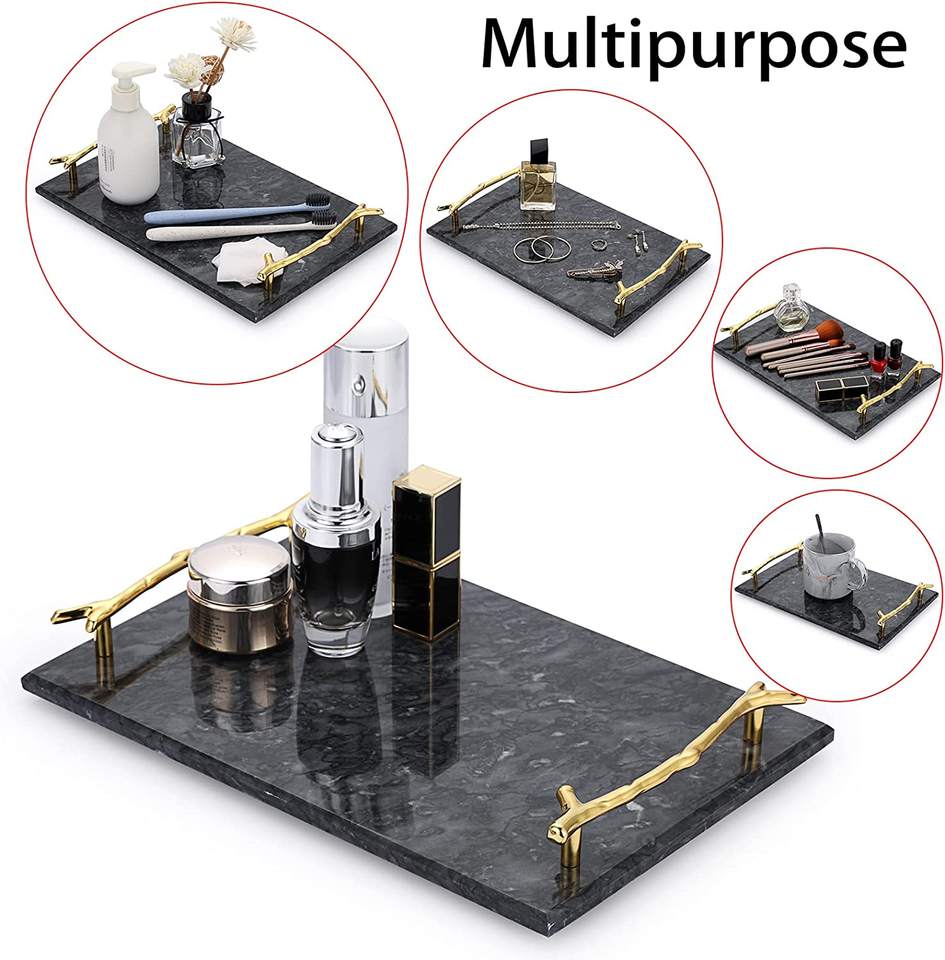 Multipurpose