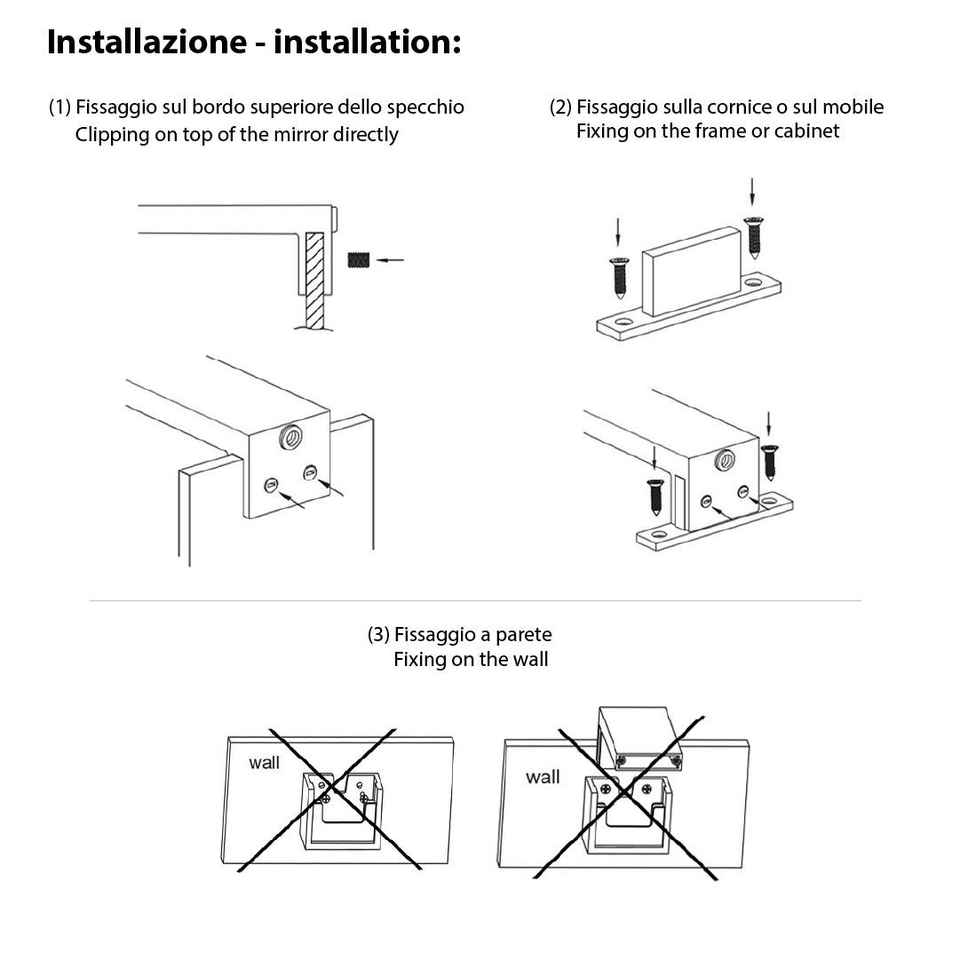 Installazione - installation:

(1) Fissaggio sul bordo superiore dello specchio
Clipping on top of the mirror directly

(2) Fissaggio sulla cornice o sul mobile
Fixing on the frame or cabinet

(3) Fissaggio a parete
Fixing on the wall

wall

wall