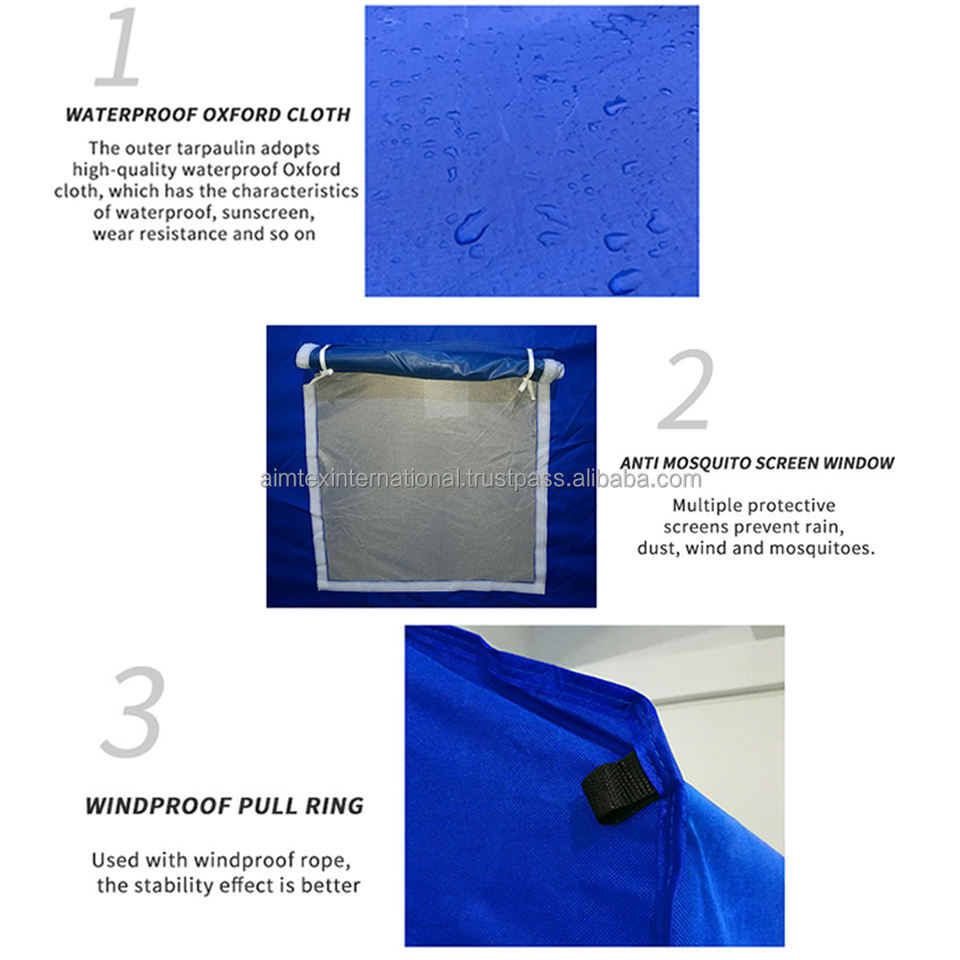 1

WATERPROOF OXFORD CLOTH

The outer tarpaulin adopts high-quality waterproof Oxford cloth, which has the characteristics of waterproof, sunscreen, wear resistance and so on

2

ANTI MOSQUITO SCREEN WINDOW

aimtexinternational.trustpass.alibaba.com

Multiple protective screens prevent rain, dust, wind and mosquitoes.

3

WINDPROOF PULL RING

Used with windproof rope, the stability effect is better