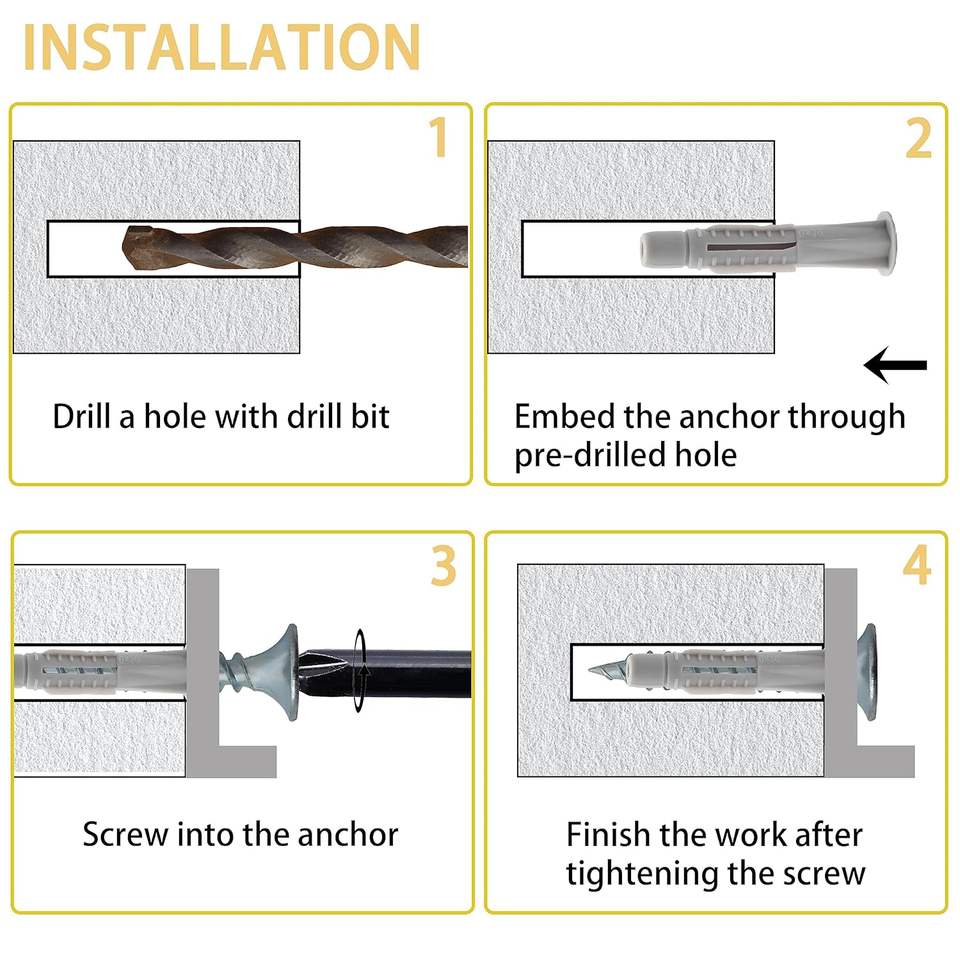 INSTALLATION

1

Drill a hole with drill bit

2

Embed the anchor through pre-drilled hole

3

Screw into the anchor

4

Finish the work after tightening the screw