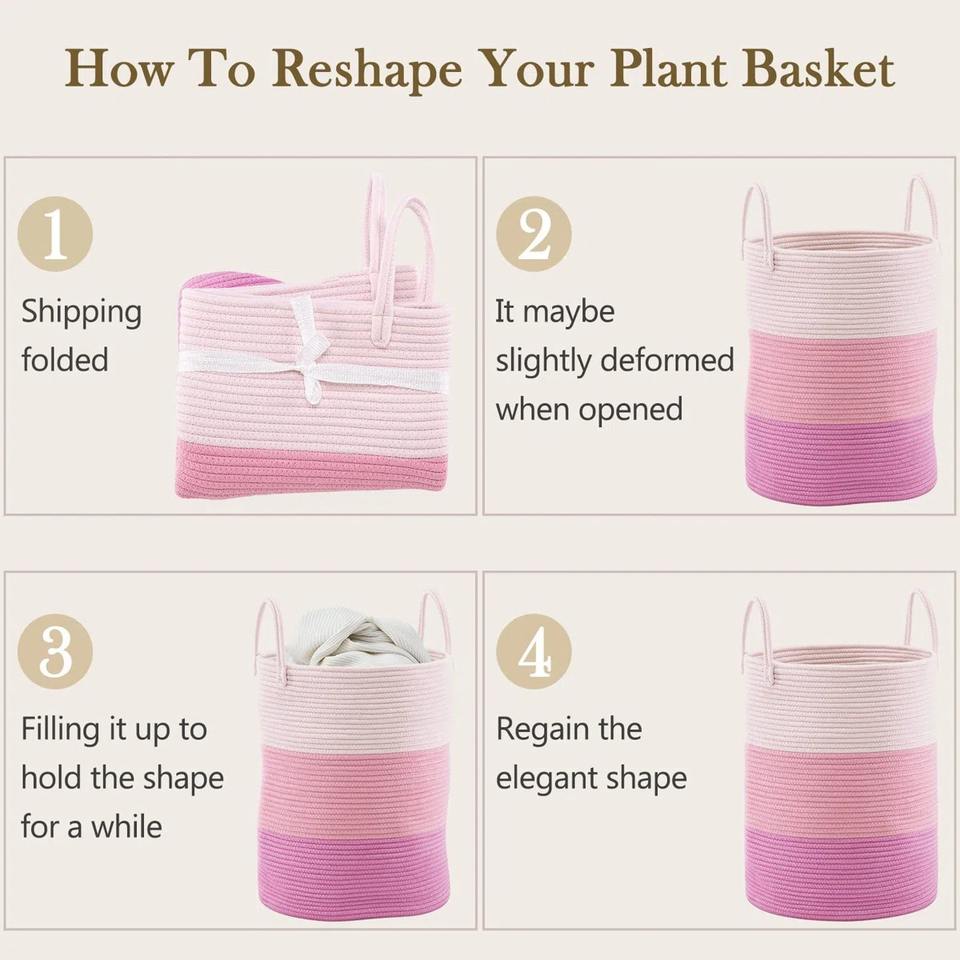 How To Reshape Your Plant Basket

1

Shipping folded

2

It maybe slightly deformed when opened

3

Filling it up to hold the shape for a while

4

Regain the elegant shape