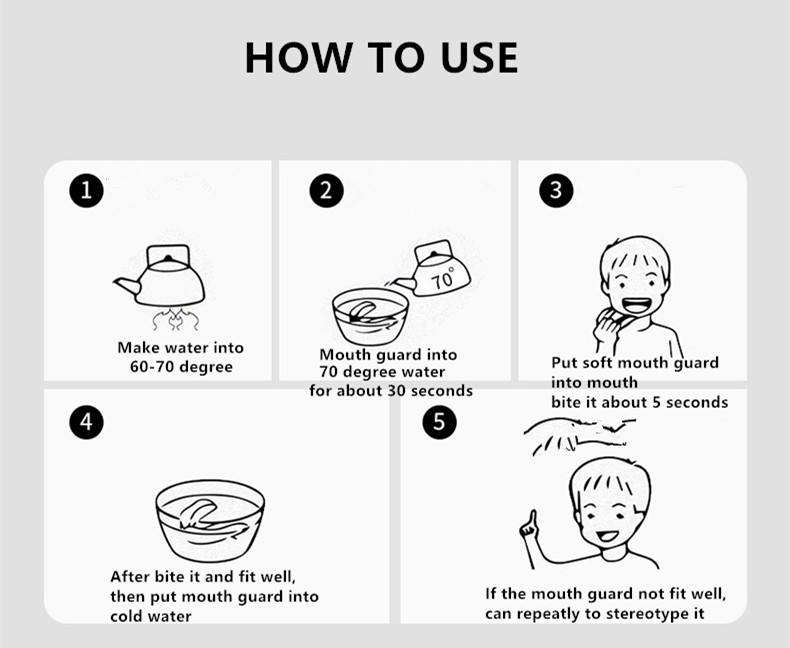 HOW TO USE

1

Make water into 60-70 degree

2

70°

Mouth guard into 70 degree water for about 30 seconds

3

Put soft mouth guard into mouth bite it about 5 seconds

4

After bite it and fit well, then put mouth guard into cold water

5

If the mouth guard not fit well, can repeatly to stereotype it