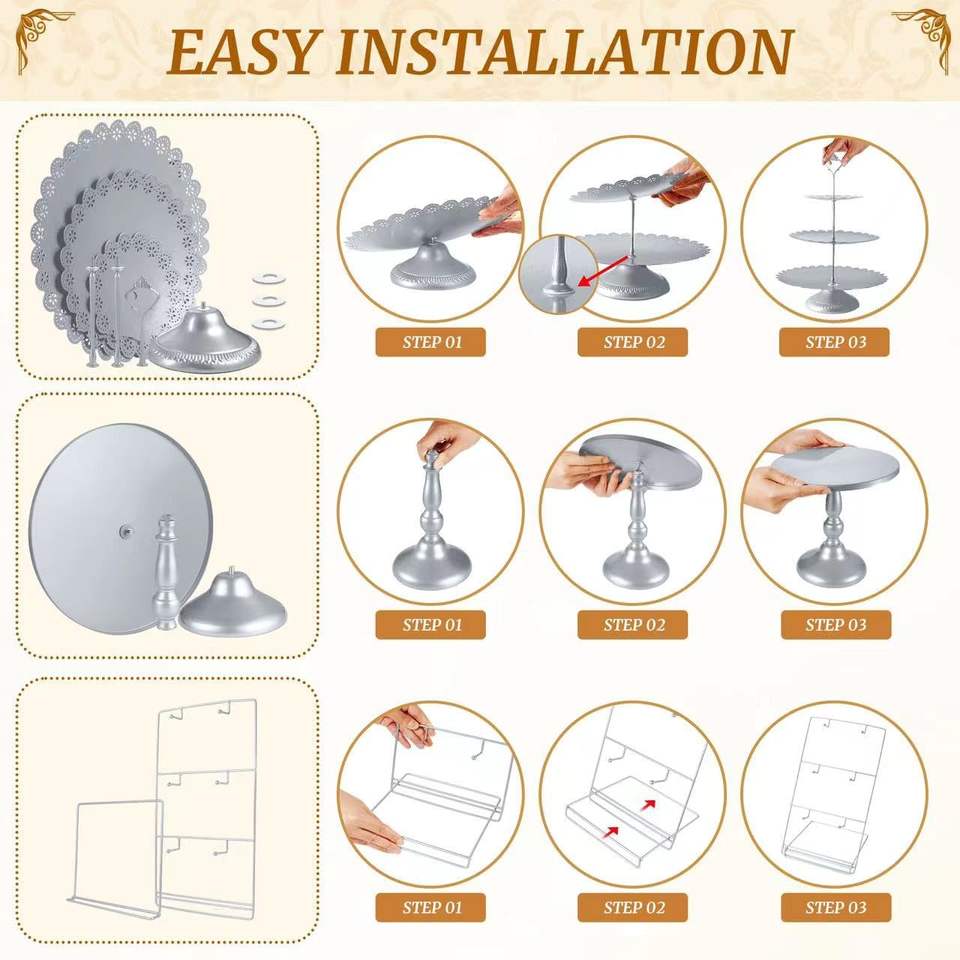 EASY INSTALLATION

STEP 01

STEP 02

STEP 03

STEP 01

STEP 02

STEP 03

STEP 01

STEP 02

STEP 03