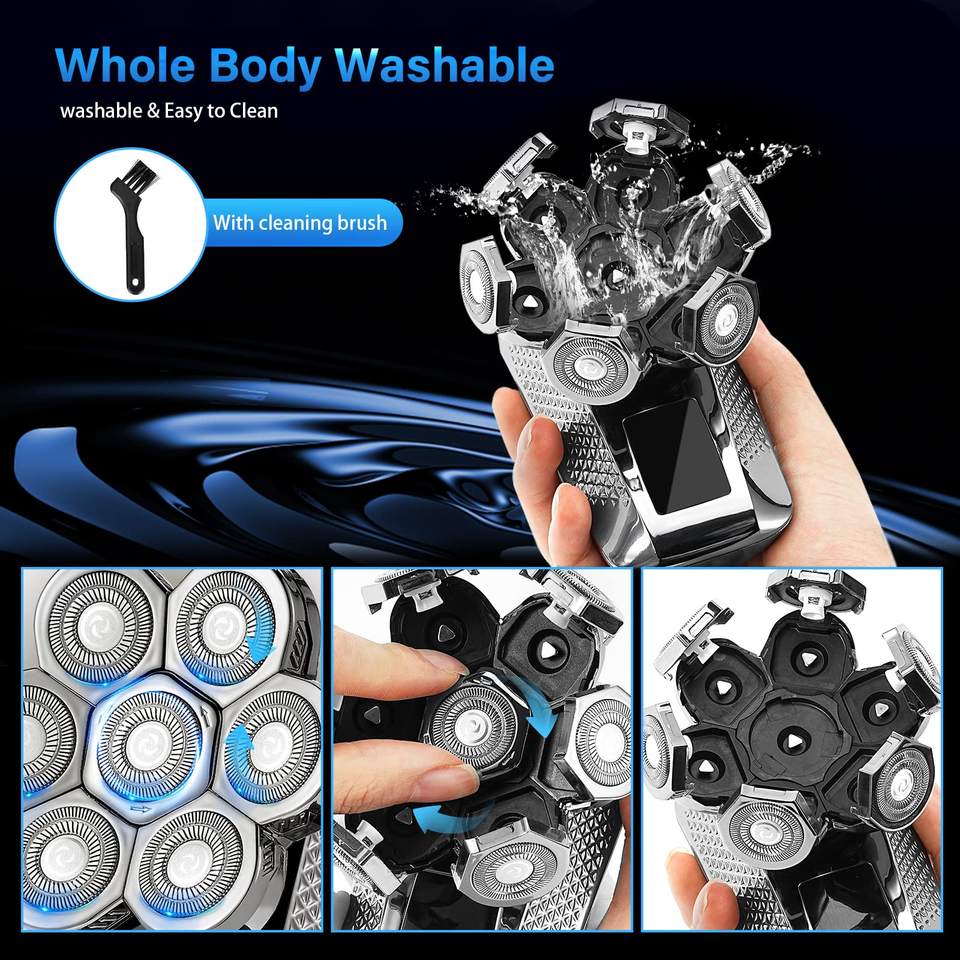 Whole Body Washable

washable & Easy to Clean

With cleaning brush