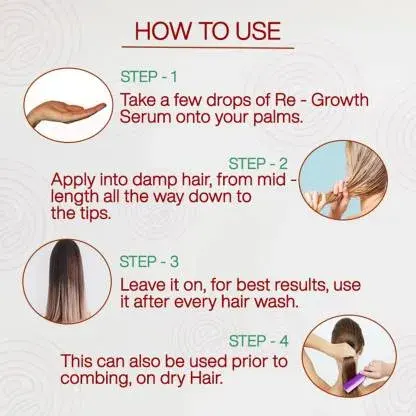 HOW TO USE

STEP - 1
Take a few drops of Re - Growth Serum onto your palms.

STEP - 2
Apply into damp hair, from mid - length all the way down to the tips.

STEP - 3
Leave it on, for best results, use it after every hair wash.

STEP - 4
This can also be used prior to combing, on dry Hair.